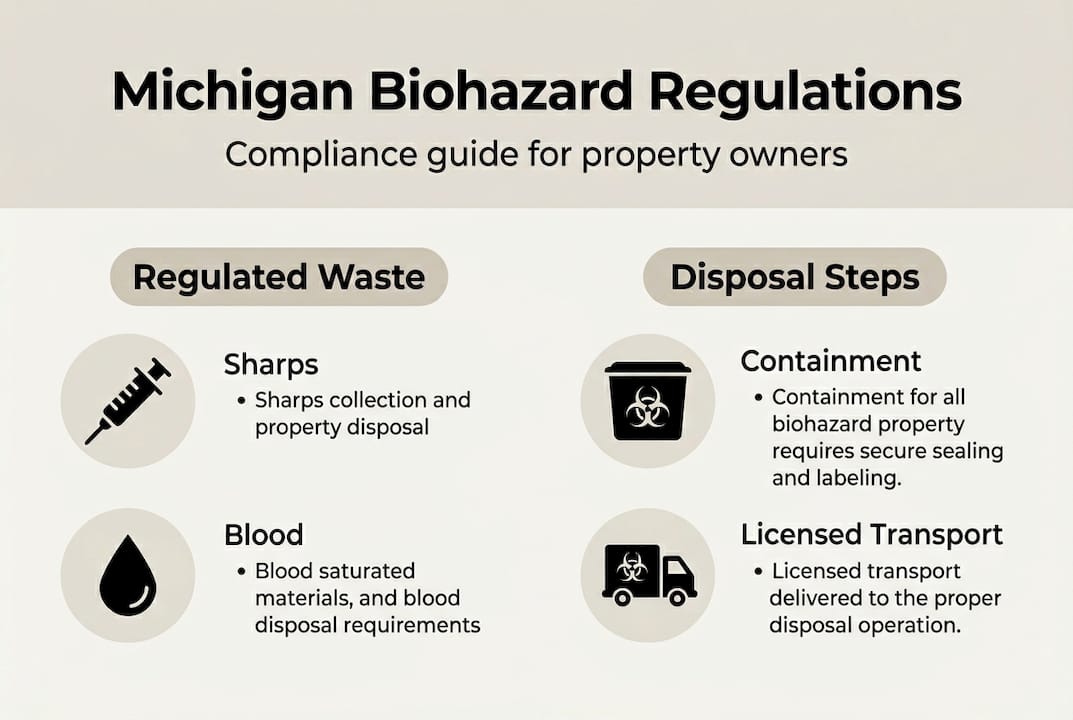 Michigan Biohazard Regulations

Compliance guide for property owners

Regulated Waste

Sharps

• Sharps collection and property disposal

Blood

• Blood saturated materials, and blood disposal requirements

Disposal Steps

Containment

• Containment for all biohazard property requires secure sealing and labeling.

Licensed Transport

• Licensed transport delivered to the proper disposal operation.