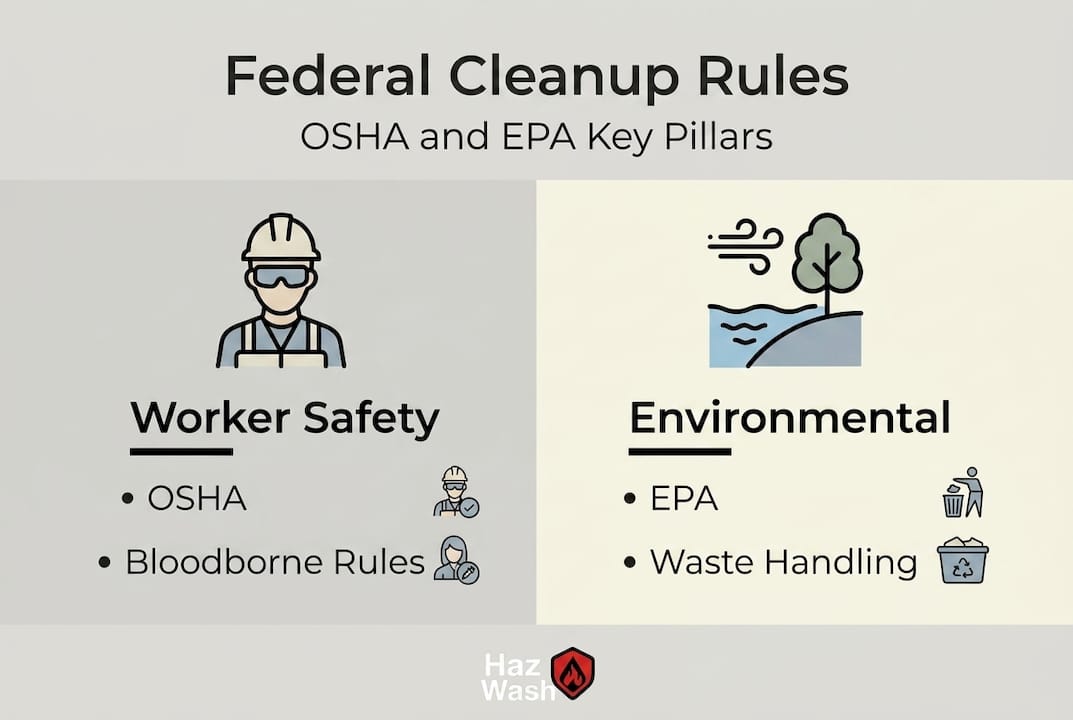 Federal Cleanup Rules
OSHA and EPA Key Pillars

Worker Safety
• OSHA
• Bloodborne Rules

Environmental
• EPA
• Waste Handling

Haz Wash