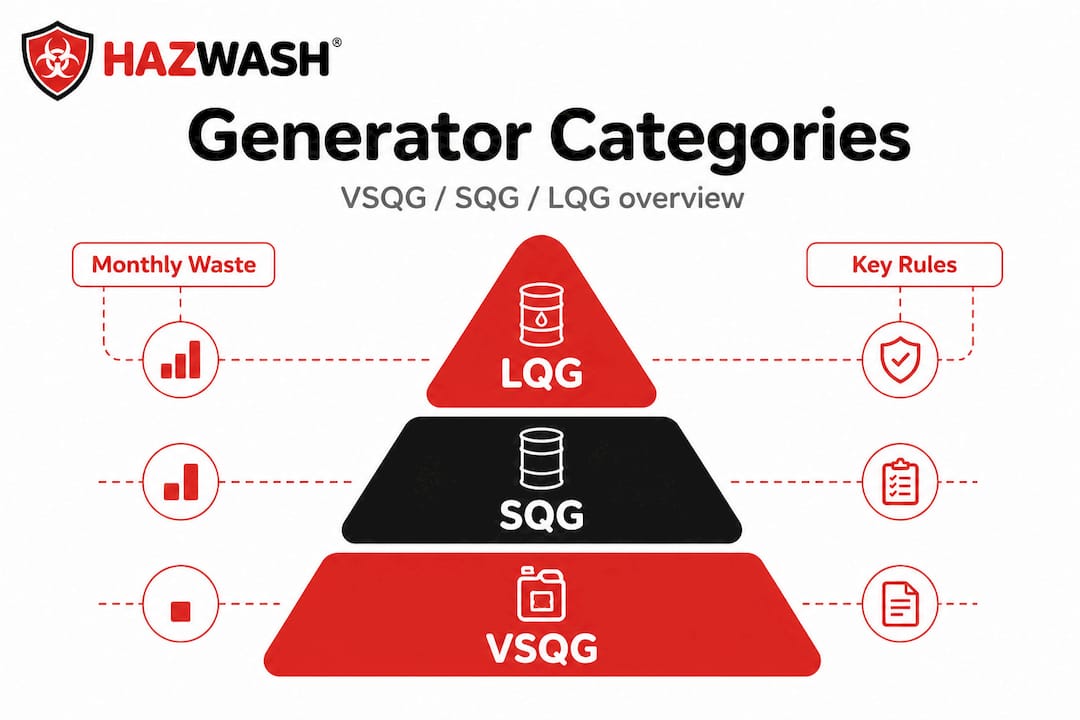 HAZWASH®

Generator Categories

VSQG / SQG / LQG overview

Monthly Waste

Key Rules

LQG

SQG

VSQG