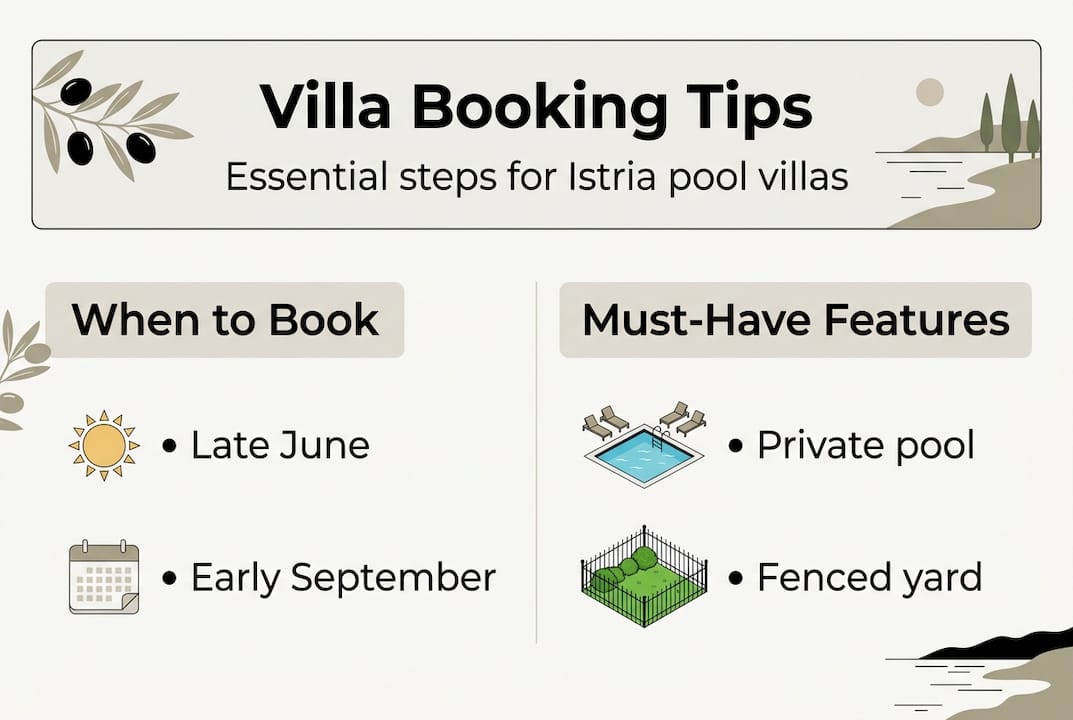 Villa Booking Tips

Essential steps for Istria pool villas

When to Book

• Late June

• Early September

Must-Have Features

• Private pool

• Fenced yard