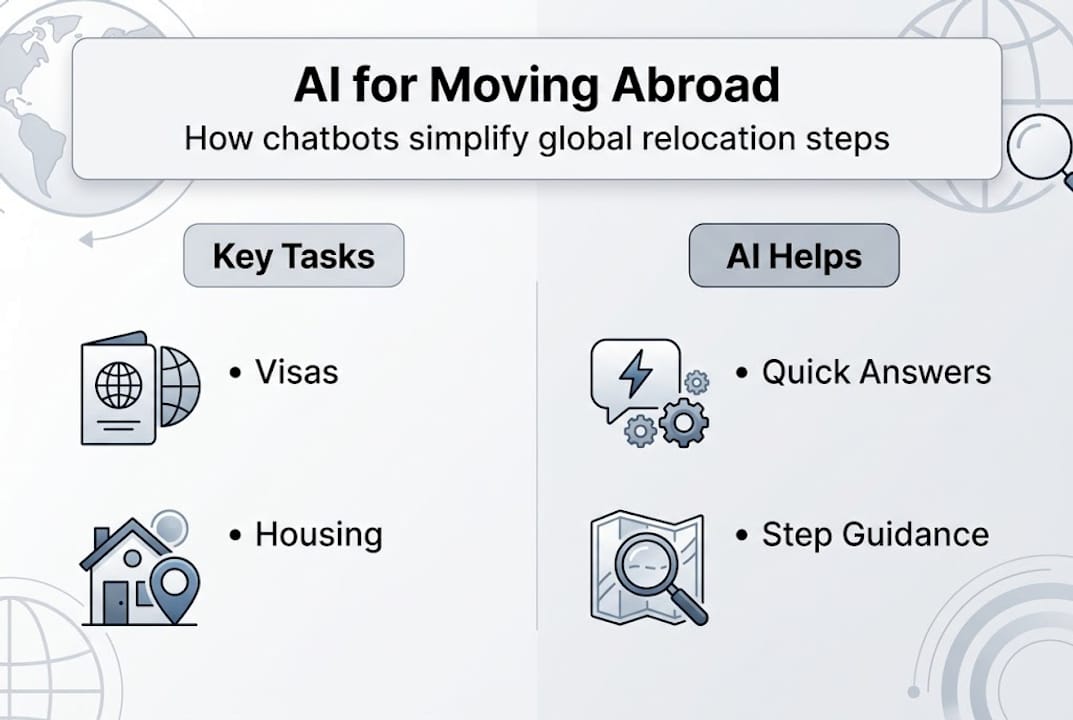 AI for Moving Abroad
How chatbots simplify global relocation steps

Key Tasks

• Visas

• Housing

AI Helps

• Quick Answers

• Step Guidance