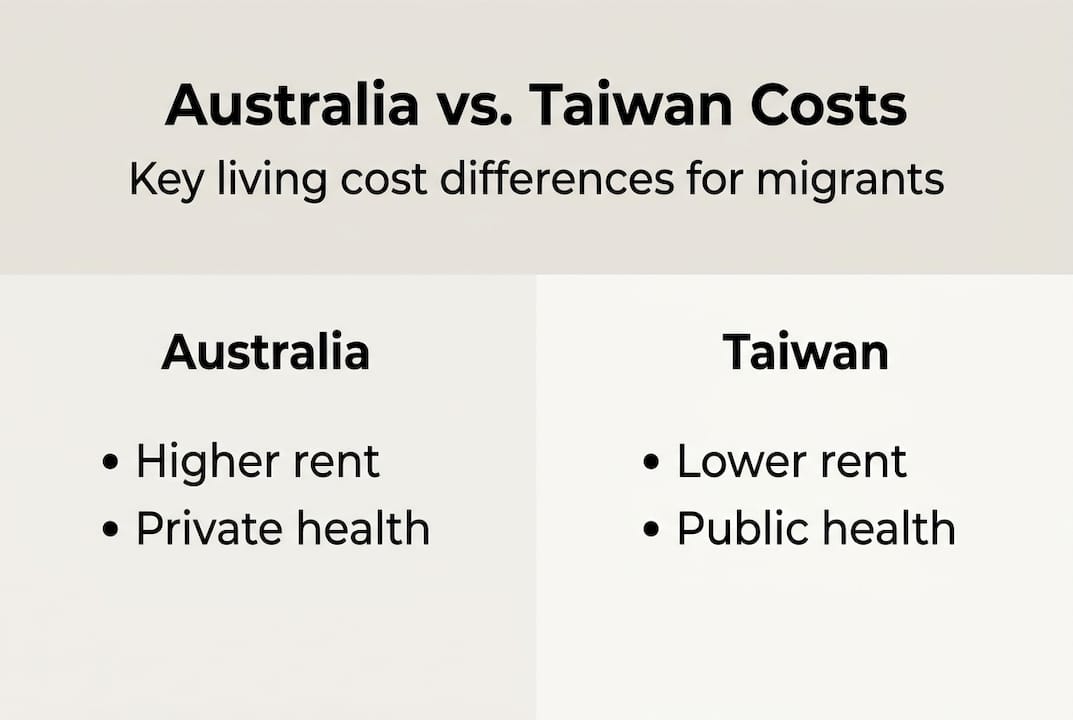 Australia vs. Taiwan Costs

Key living cost differences for migrants

Australia

• Higher rent
• Private health

Taiwan

• Lower rent
• Public health