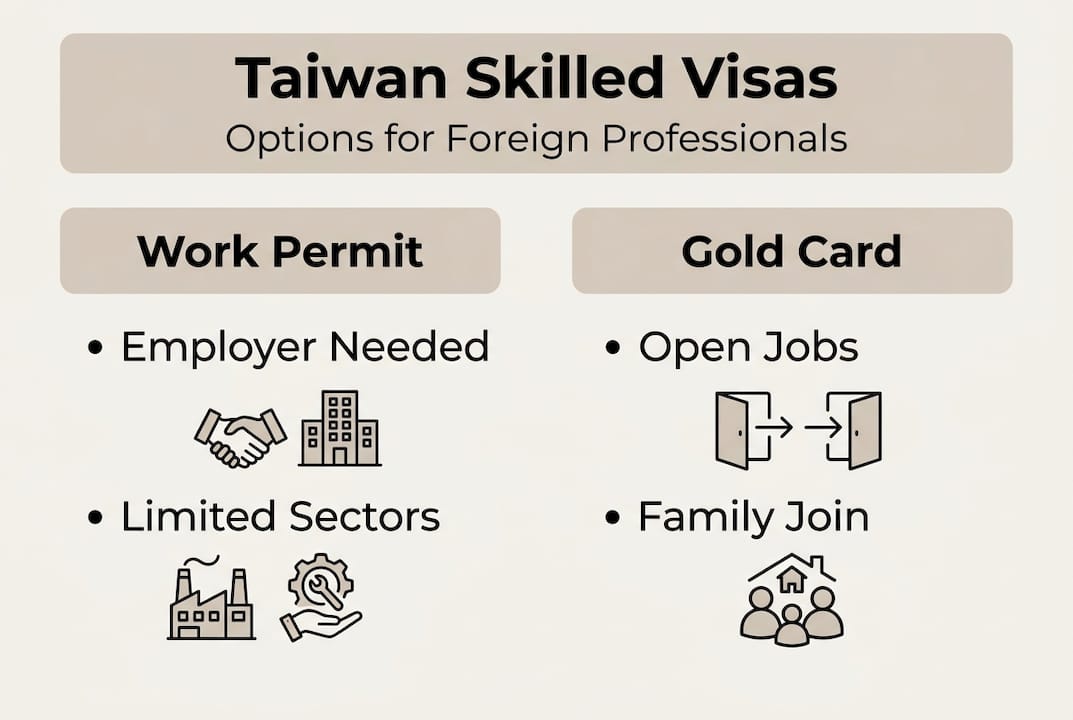 Taiwan Skilled Visas
Options for Foreign Professionals

Work Permit

• Employer Needed

• Limited Sectors

Gold Card

• Open Jobs

• Family Join