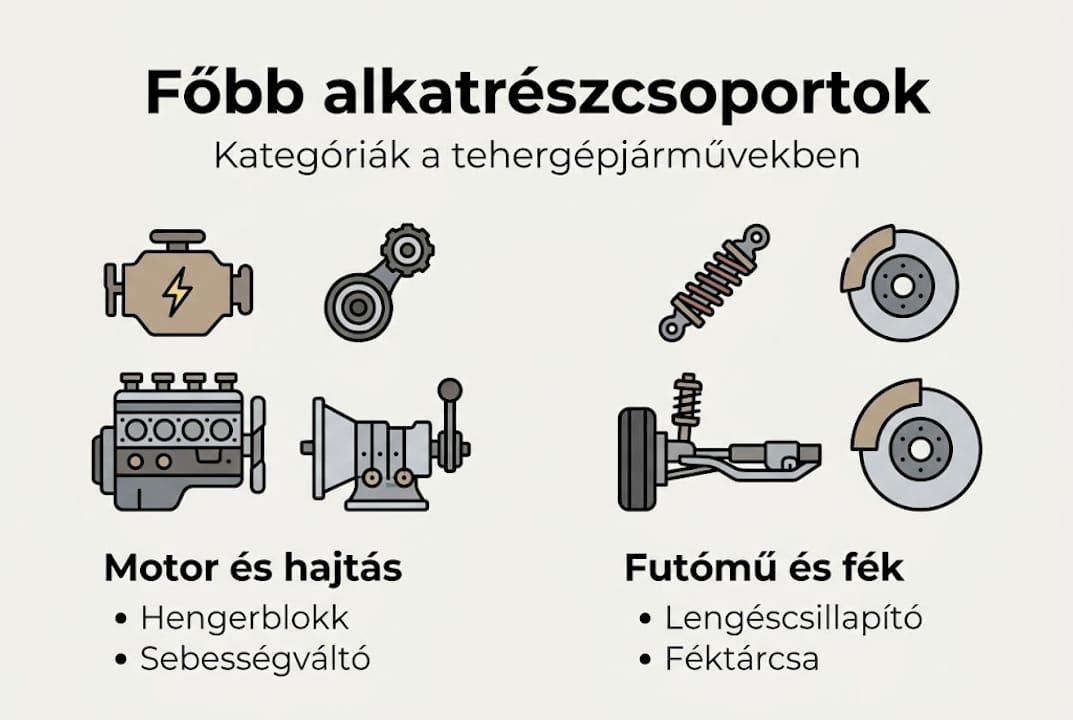 Főbb alkatrészcsoportok
Kategóriák a tehergépjárművekben

Motor és hajtás
• Hengerblokk
• Sebességváltó

Futómű és fék
• Lengéscsillapító
• Féktárcsa