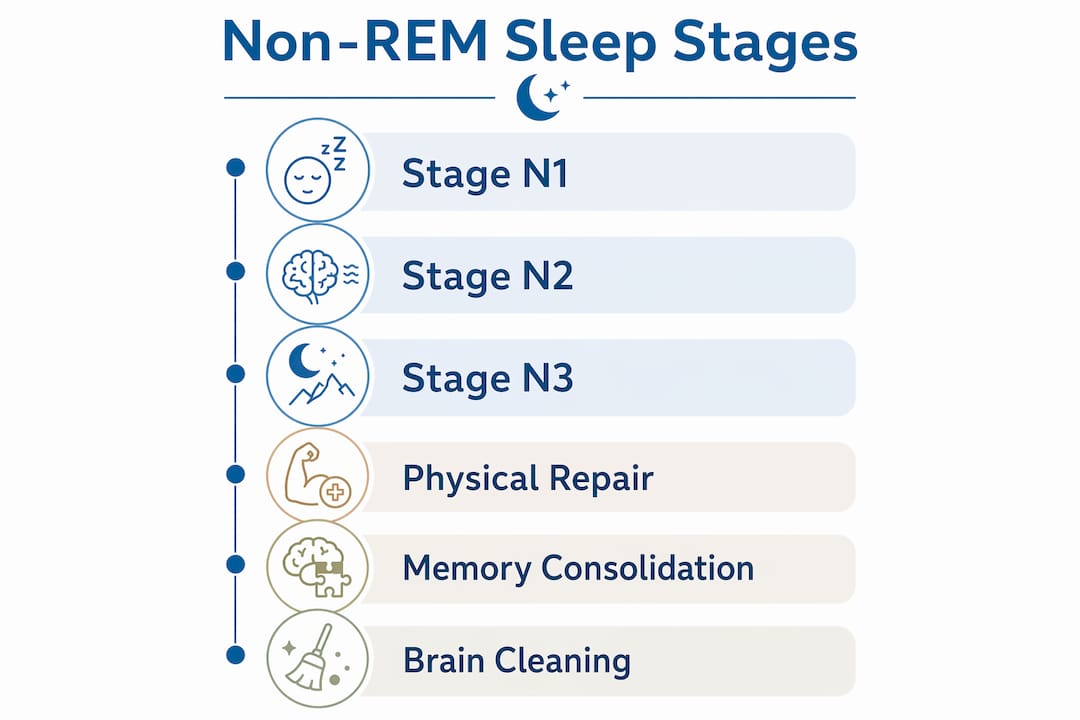 Non-REM Sleep Stages

zZZ

Stage N1

Stage N2

Stage N3

Physical Repair

Memory Consolidation

Brain Cleaning