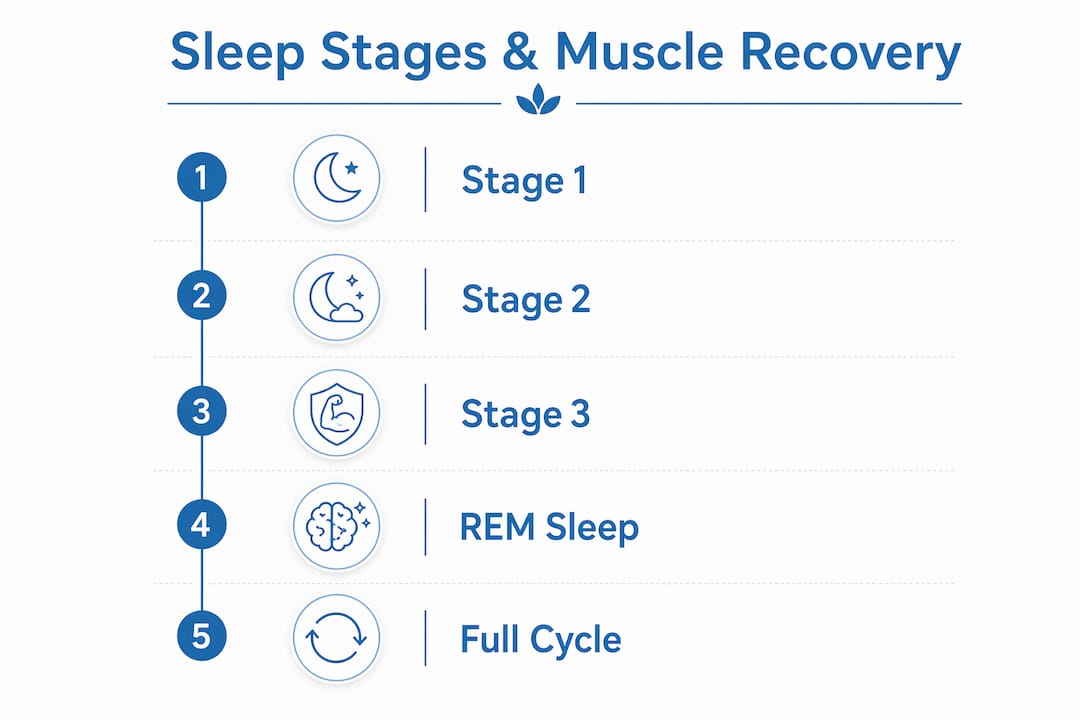 Sleep Stages & Muscle Recovery

1 Stage 1

2 Stage 2

3 Stage 3

4 REM Sleep

5 Full Cycle