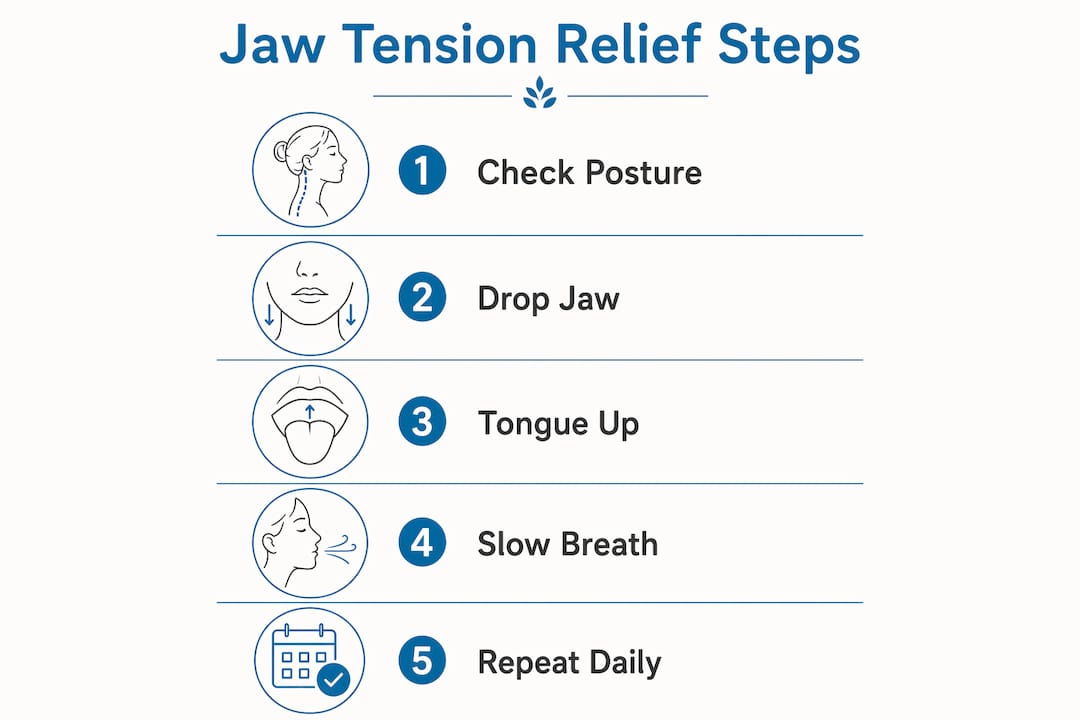 Jaw Tension Relief Steps

1 Check Posture

2 Drop Jaw

3 Tongue Up

4 Slow Breath

5 Repeat Daily