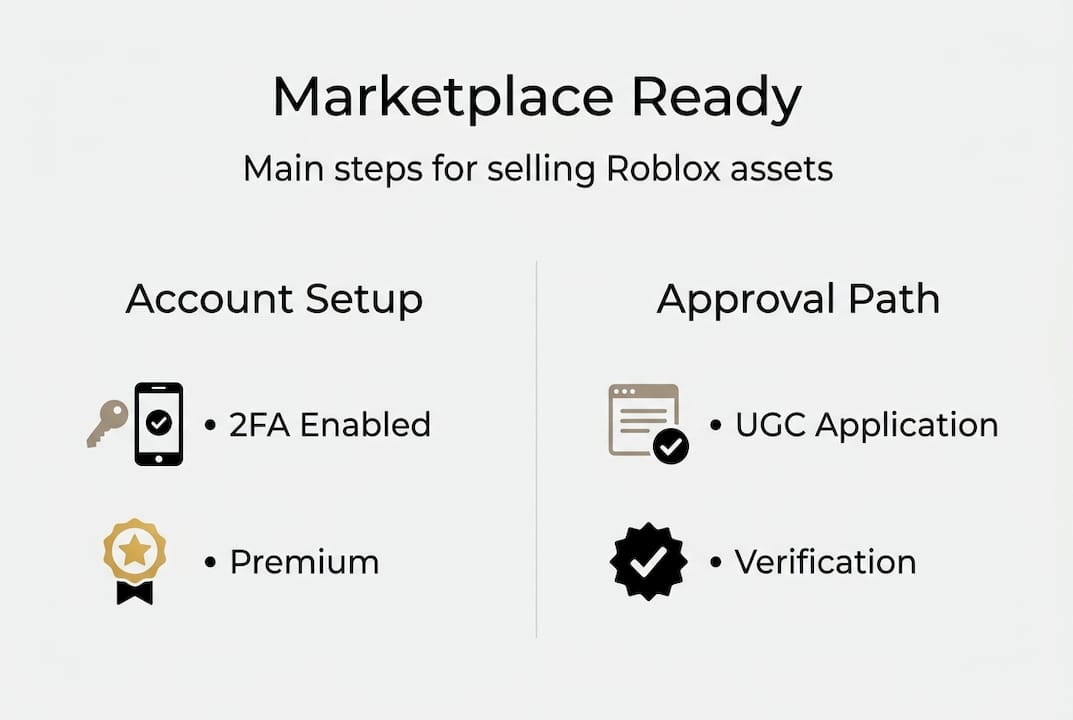 Marketplace Ready

Main steps for selling Roblox assets

Account Setup

• 2FA Enabled

• Premium

Approval Path

• UGC Application

• Verification