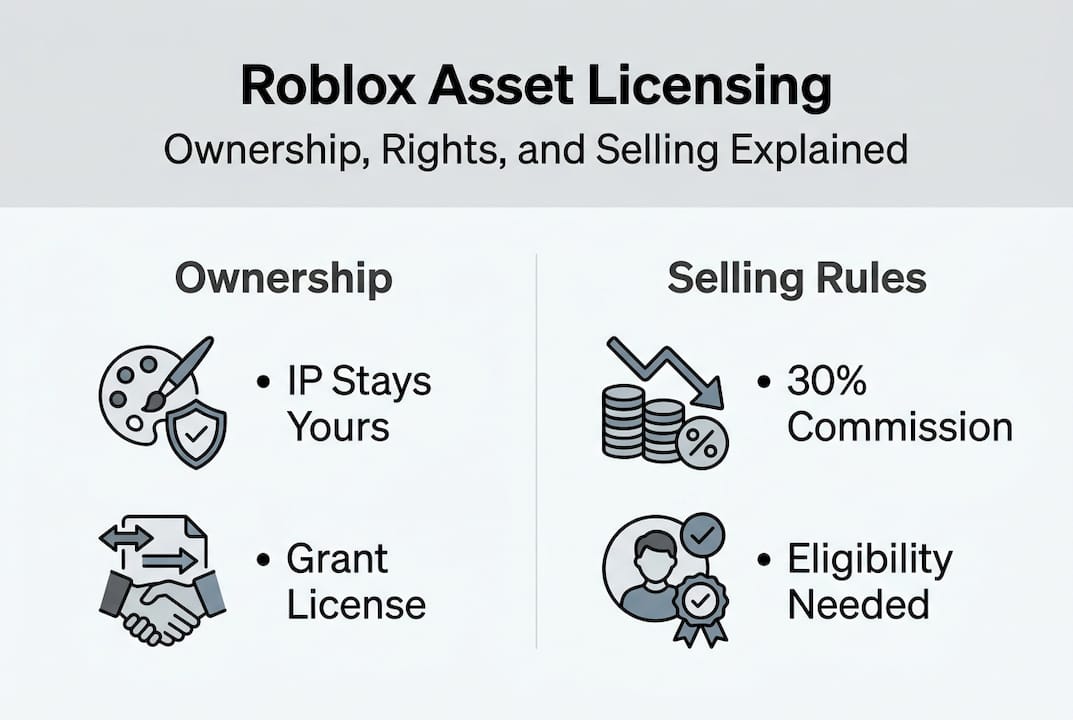 Roblox Asset Licensing
Ownership, Rights, and Selling Explained

Ownership

• IP Stays Yours

• Grant License

Selling Rules

• 30% Commission

• Eligibility Needed