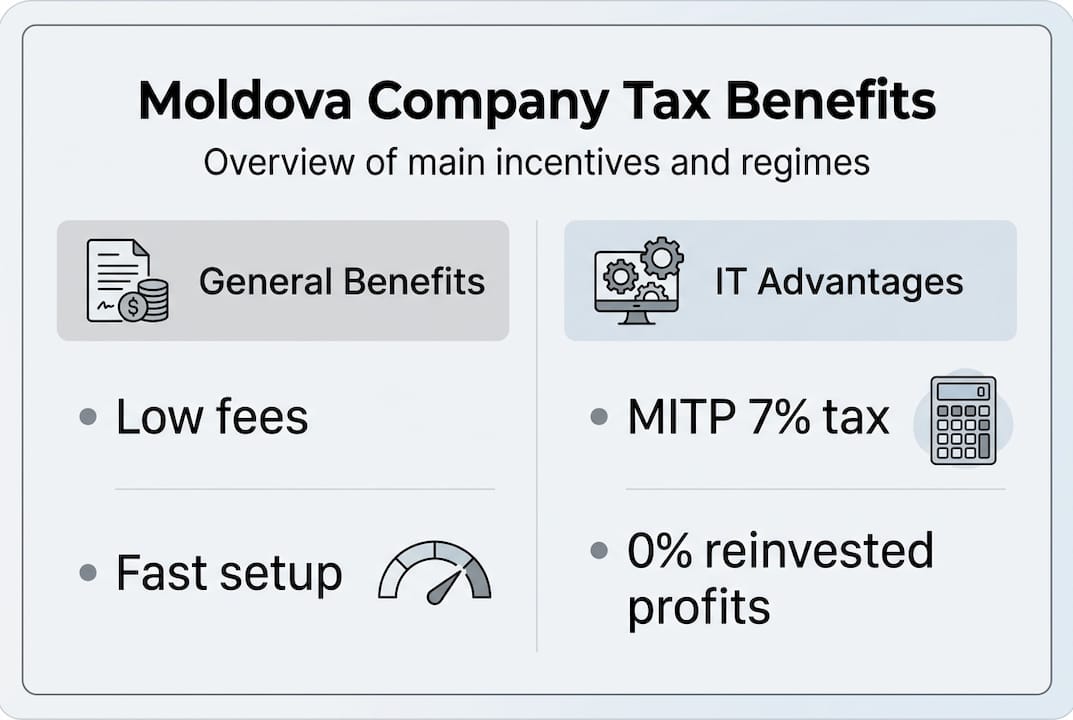 Moldova Company Tax Benefits
Overview of main incentives and regimes

General Benefits

• Low fees

• Fast setup

IT Advantages

• MITP 7% tax

• 0% reinvested profits