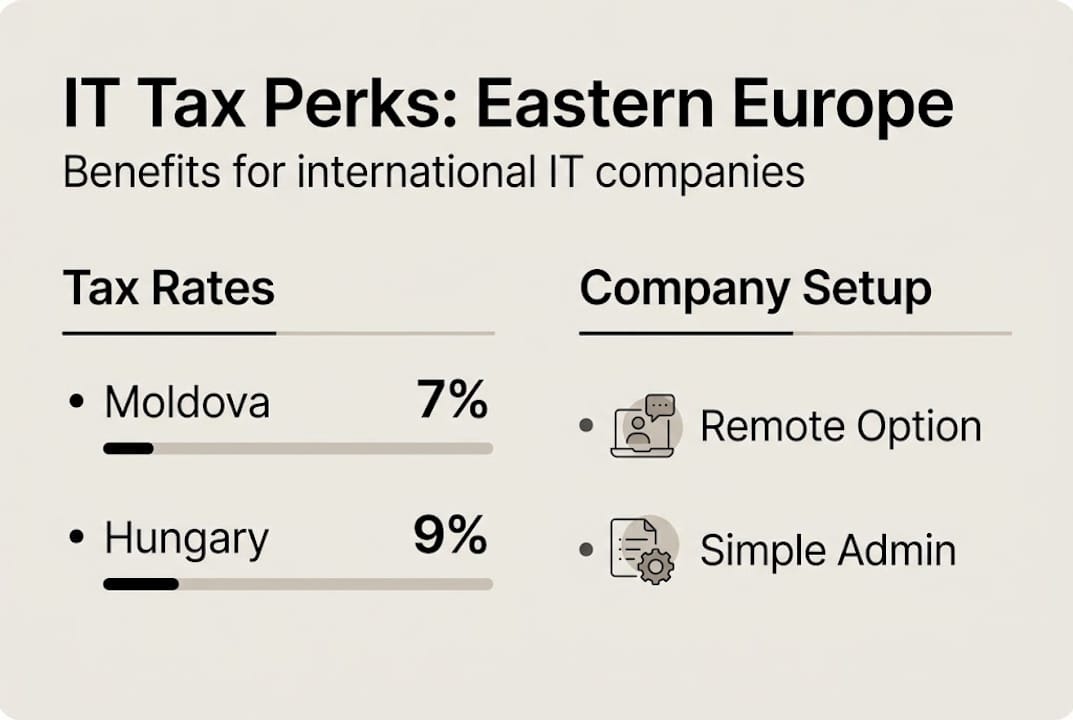 IT Tax Perks: Eastern Europe

Benefits for international IT companies

Tax Rates

• Moldova 7%

• Hungary 9%

Company Setup

• Remote Option

• Simple Admin