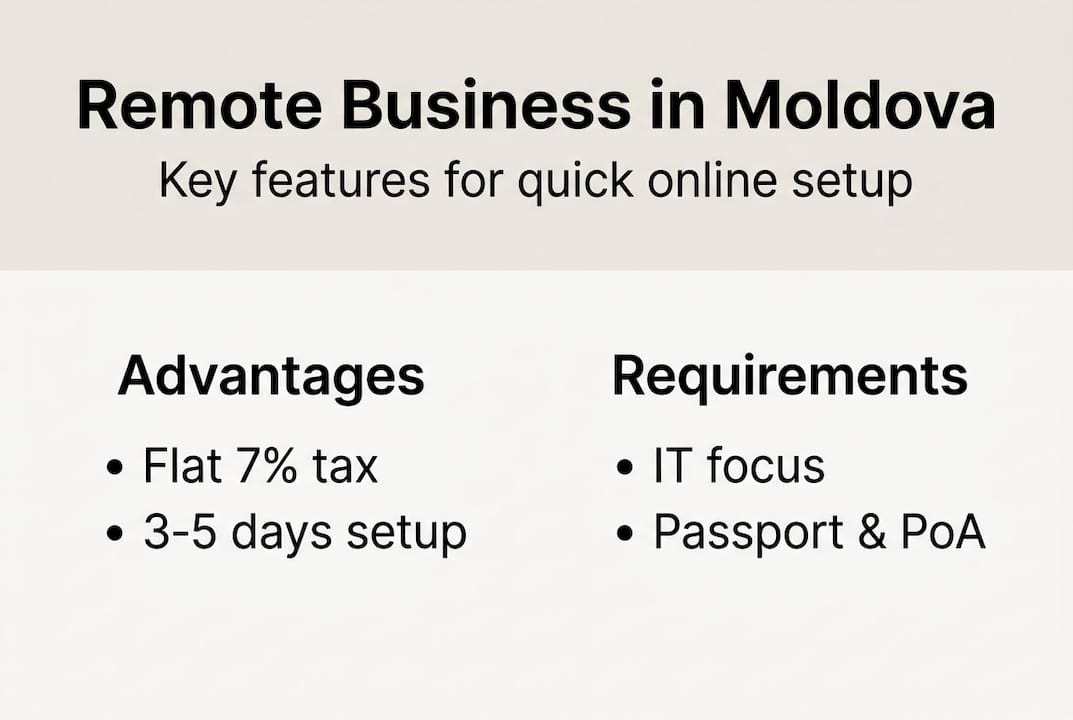 Remote Business in Moldova
Key features for quick online setup

Advantages
• Flat 7% tax
• 3-5 days setup

Requirements
• IT focus
• Passport & PoA