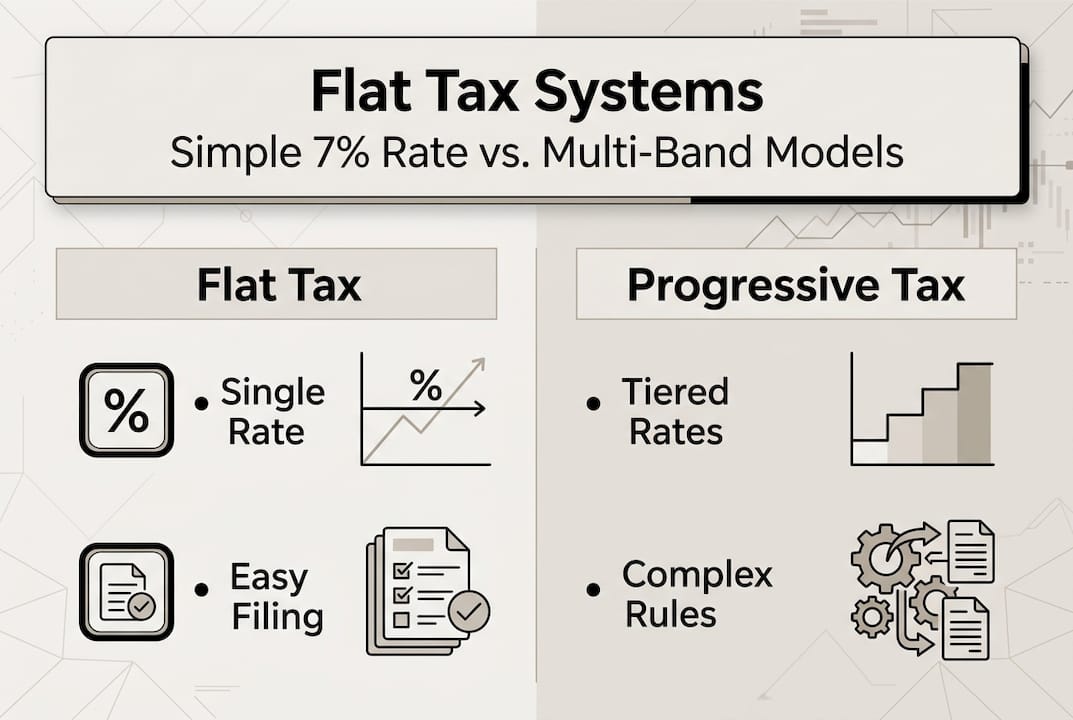 Flat Tax Systems
Simple 7% Rate vs. Multi-Band Models

Flat Tax

%

• Single Rate

%

• Easy Filing

Progressive Tax

• Tiered Rates

• Complex Rules