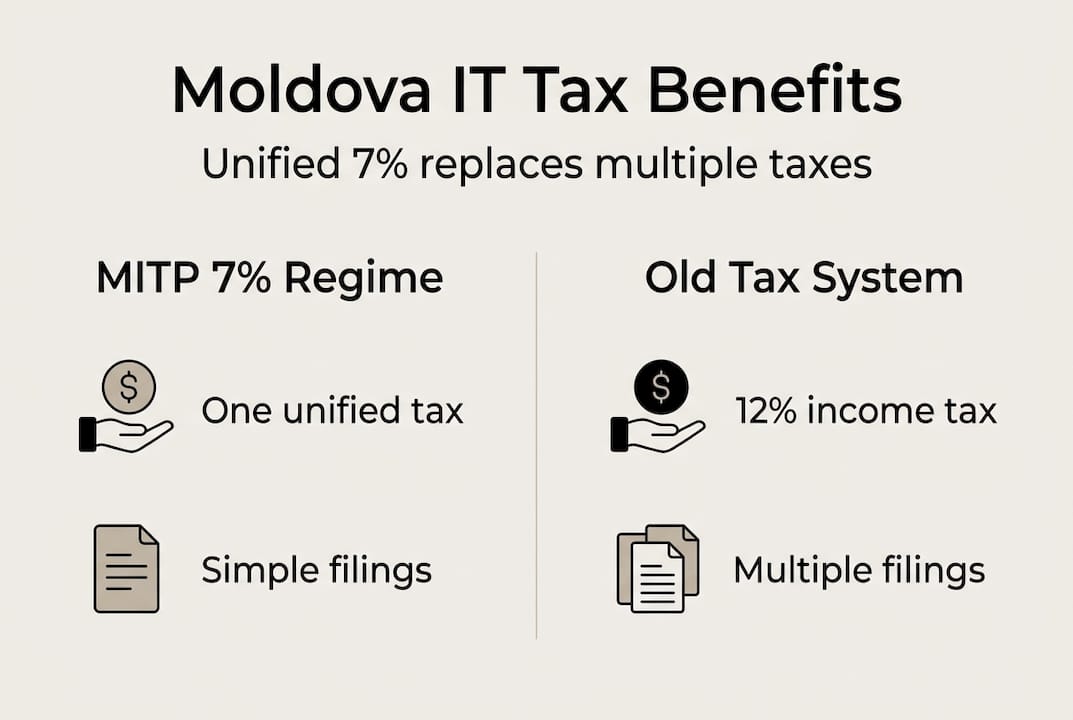 Moldova IT Tax Benefits

Unified 7% replaces multiple taxes

MITP 7% Regime

$ One unified tax

Simple filings

Old Tax System

$ 12% income tax

Multiple filings