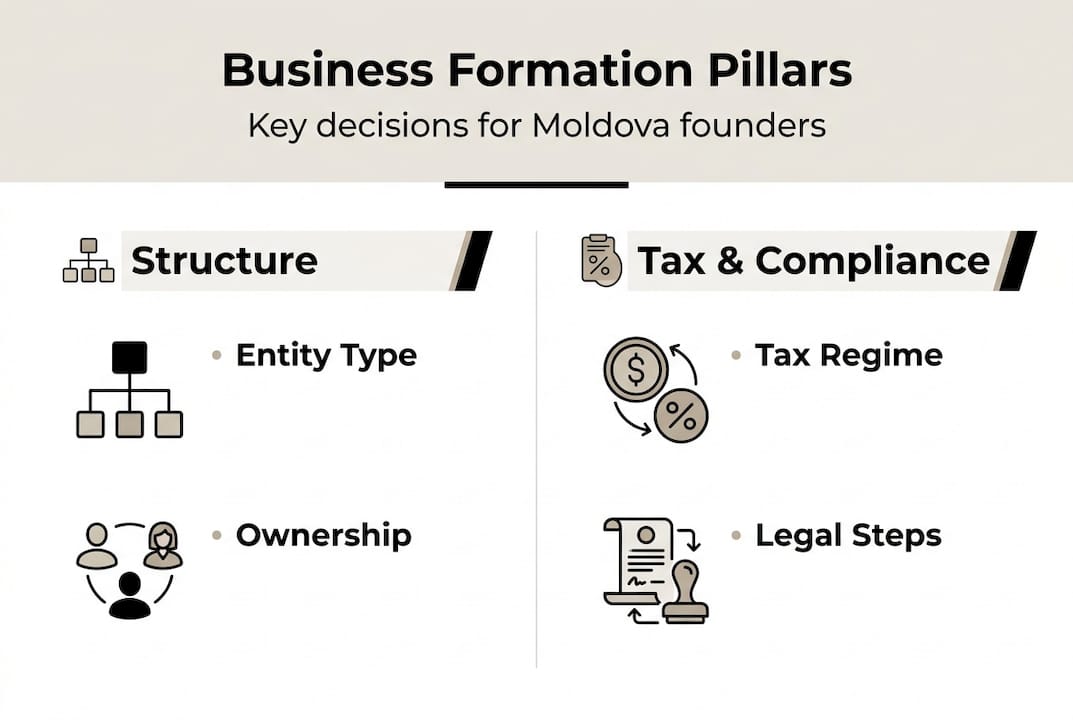 Business Formation Pillars
Key decisions for Moldova founders

Structure

• Entity Type

• Ownership

Tax & Compliance

• Tax Regime

• Legal Steps