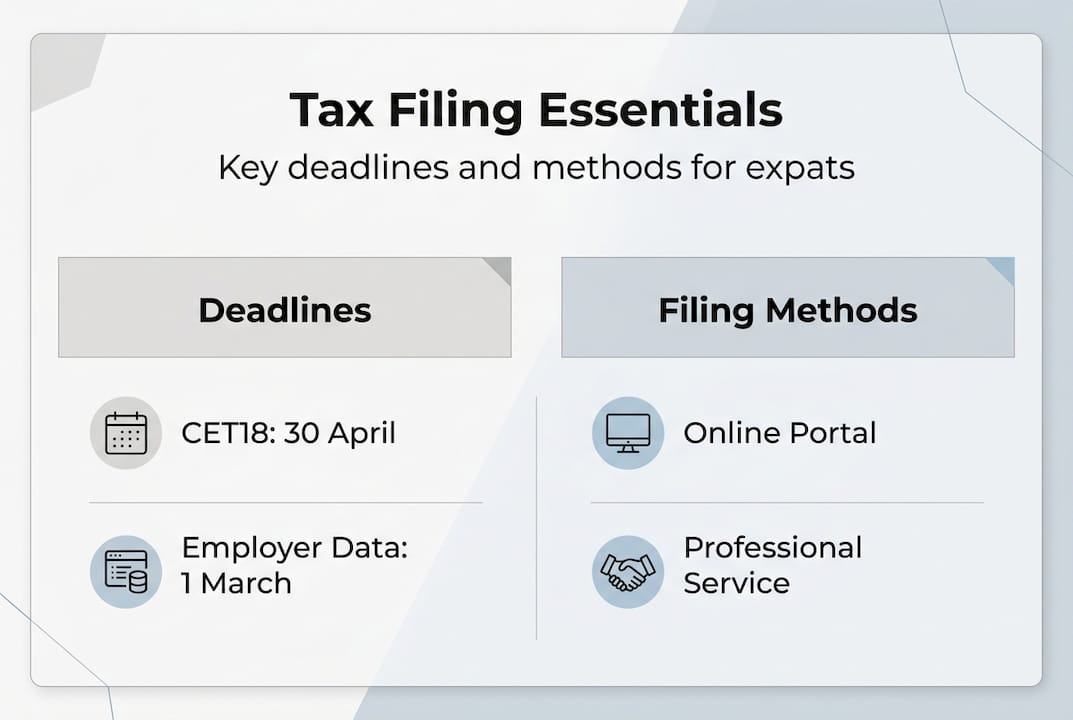 Tax Filing Essentials
Key deadlines and methods for expats

Deadlines

CET18: 30 April

Employer Data: 1 March

Filing Methods

Online Portal

Professional Service