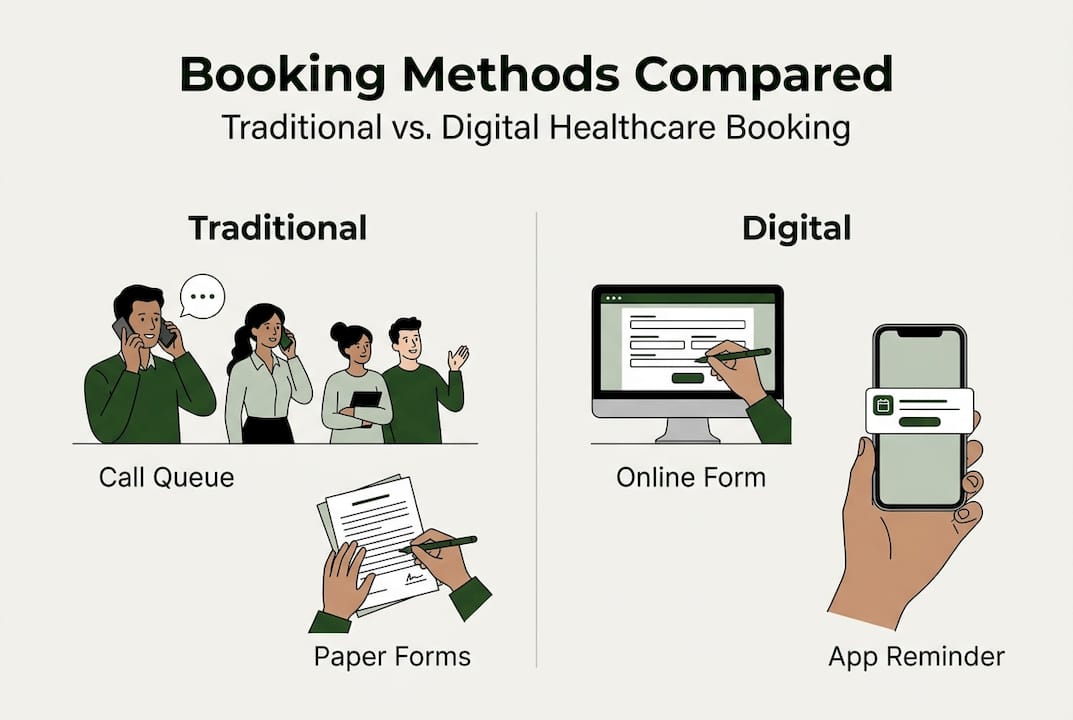 Booking Methods Compared

Traditional vs. Digital Healthcare Booking

Traditional

Call Queue

Paper Forms

Digital

Online Form

App Reminder