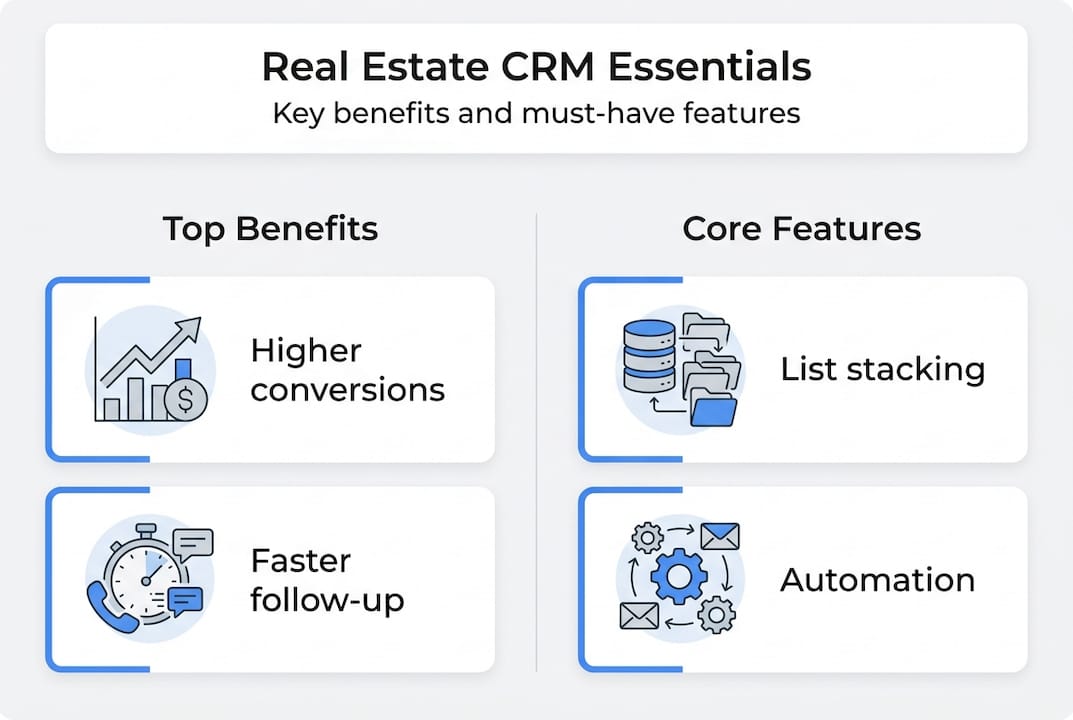 Real Estate CRM Essentials
Key benefits and must-have features

Top Benefits

Higher conversions

Faster follow-up

Core Features

List stacking

Automation