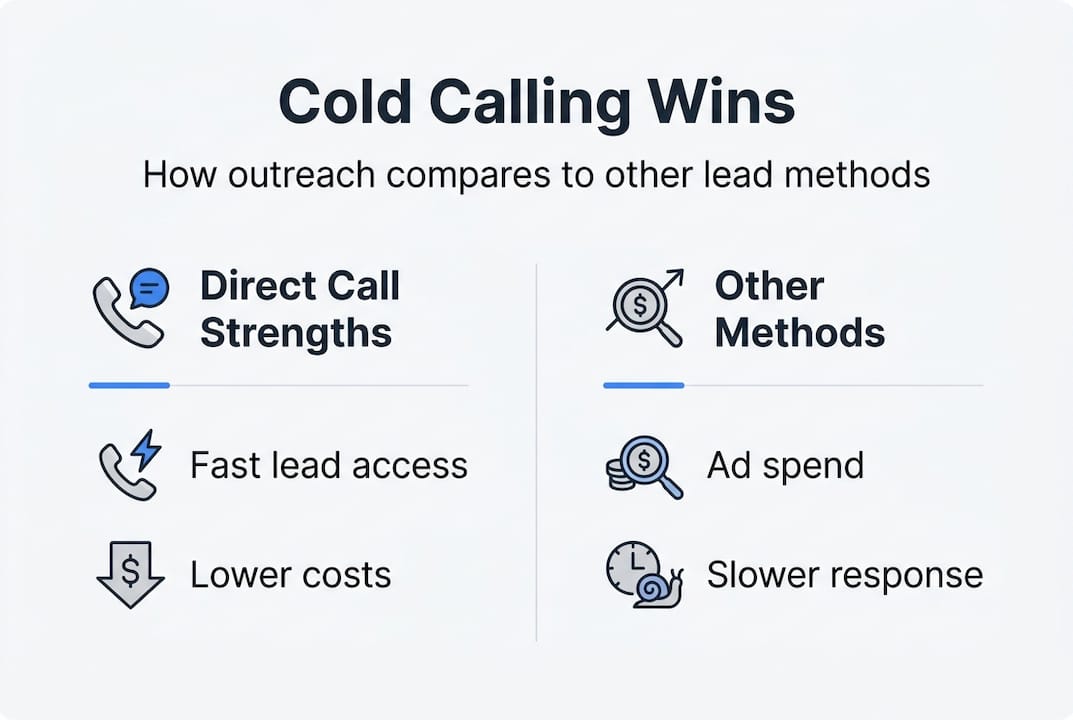 Cold Calling Wins

How outreach compares to other lead methods

Direct Call Strengths

Fast lead access

Lower costs

Other Methods

Ad spend

Slower response