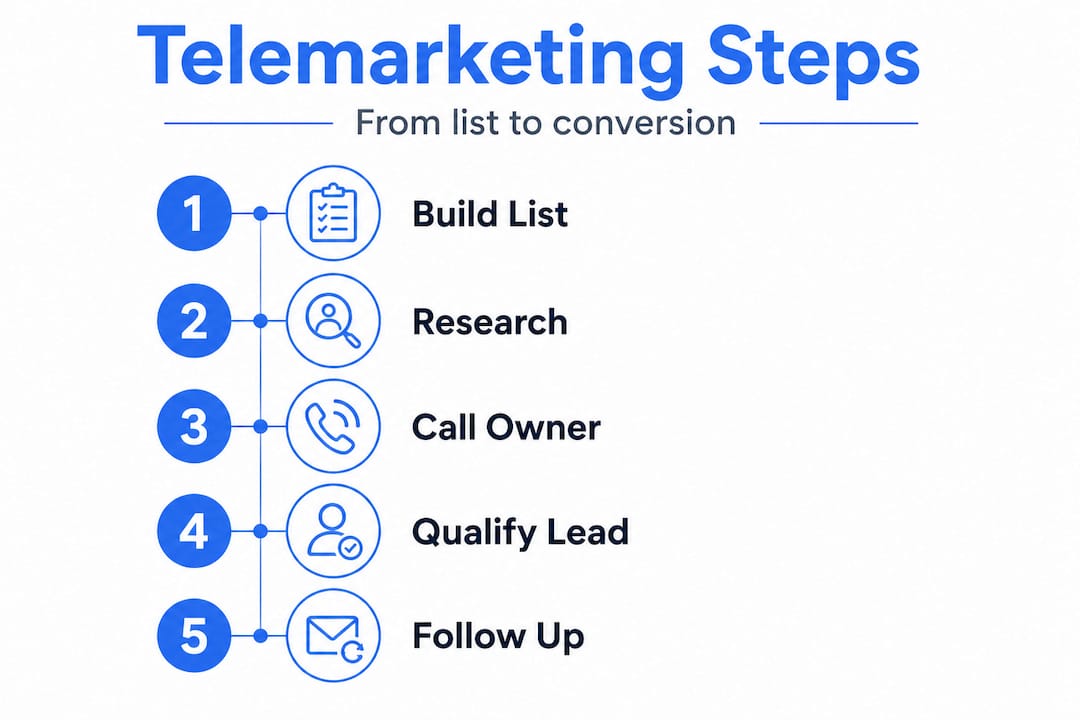 Telemarketing Steps

From list to conversion

1 Build List

2 Research

3 Call Owner

4 Qualify Lead

5 Follow Up