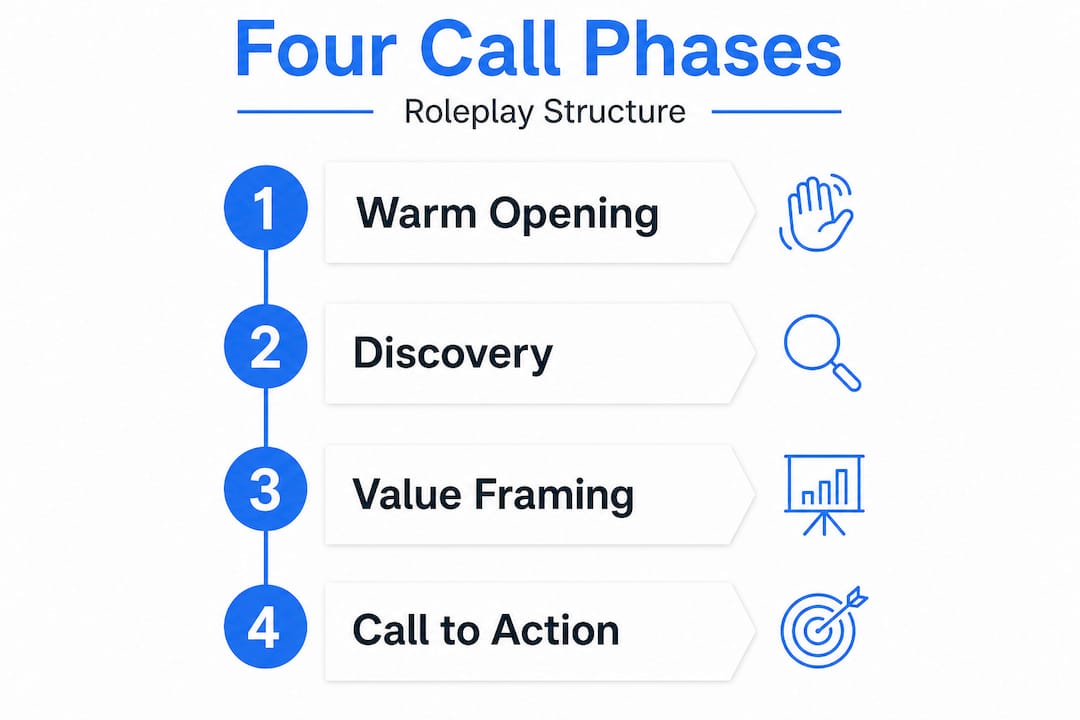 Four Call Phases

Roleplay Structure

1 Warm Opening

2 Discovery

3 Value Framing

4 Call to Action