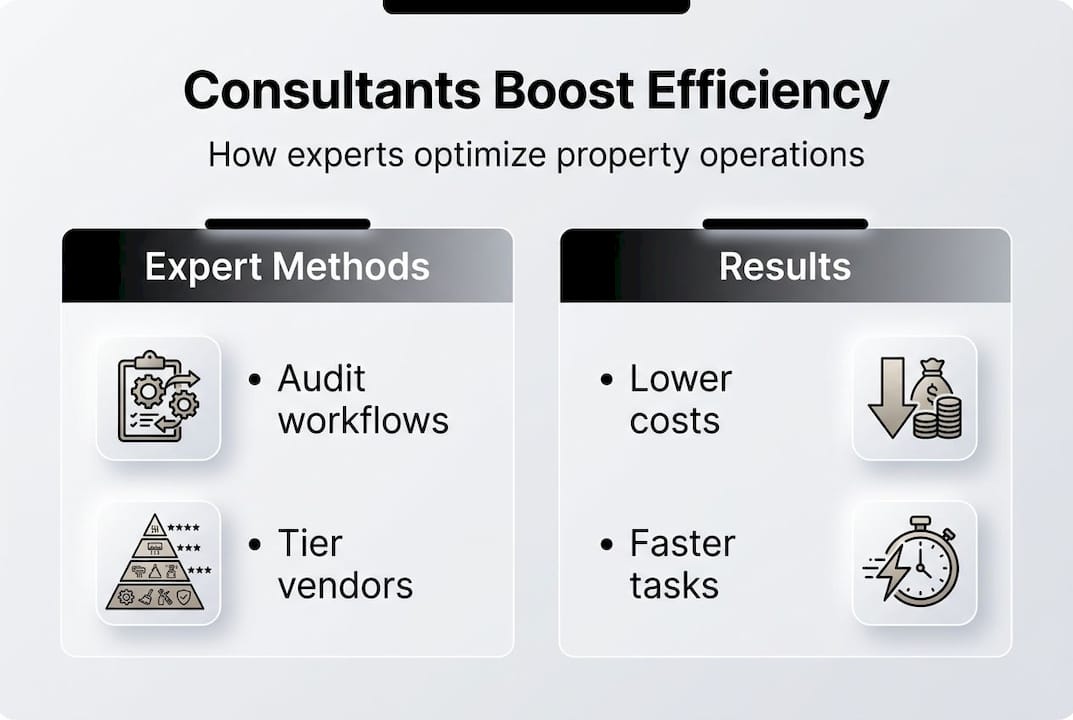 Consultants Boost Efficiency

How experts optimize property operations

Expert Methods

• Audit workflows

• Tier vendors

Results

• Lower costs

• Faster tasks