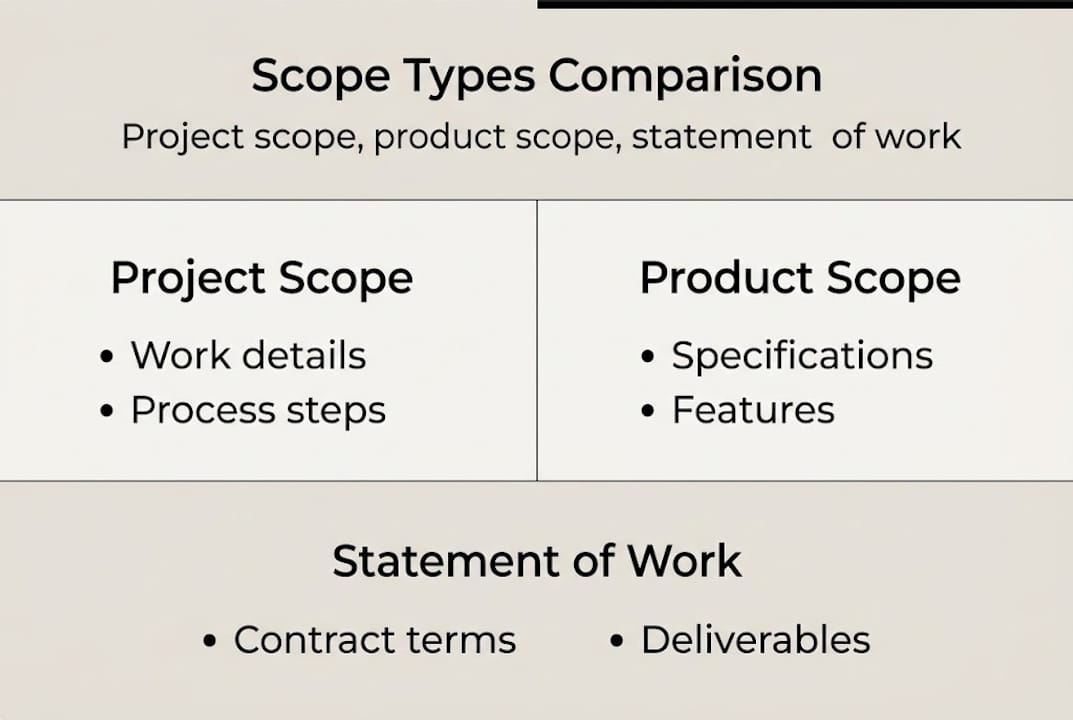 Scope Types Comparison

Project scope, product scope, statement of work

Project Scope

• Work details
• Process steps

Product Scope

• Specifications
• Features

Statement of Work

• Contract terms
• Deliverables