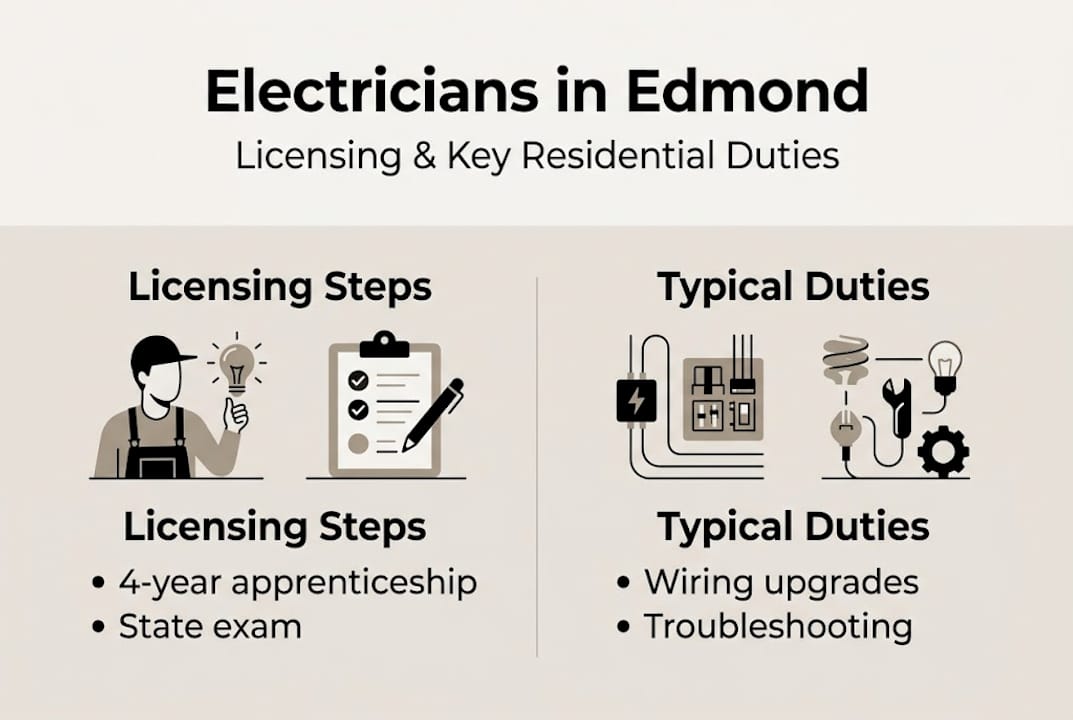 Electricians in Edmond

Licensing & Key Residential Duties

Licensing Steps

Licensing Steps
• 4-year apprenticeship
• State exam

Typical Duties

Typical Duties
• Wiring upgrades
• Troubleshooting