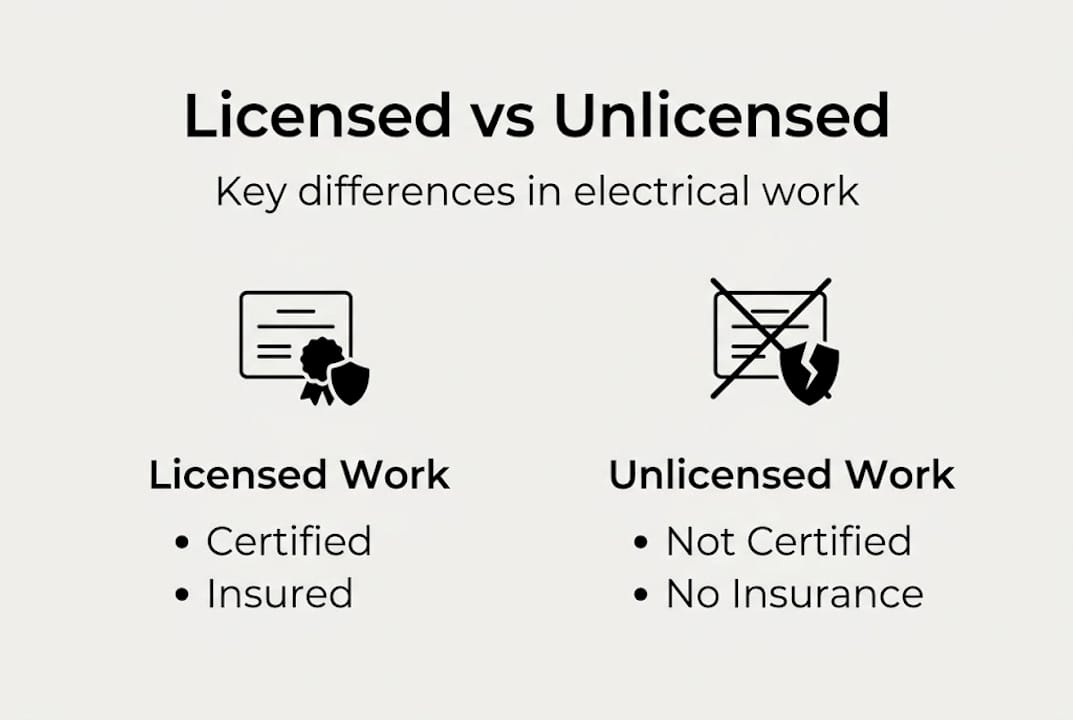 Licensed vs Unlicensed

Key differences in electrical work

Licensed Work
• Certified
• Insured

Unlicensed Work
• Not Certified
• No Insurance