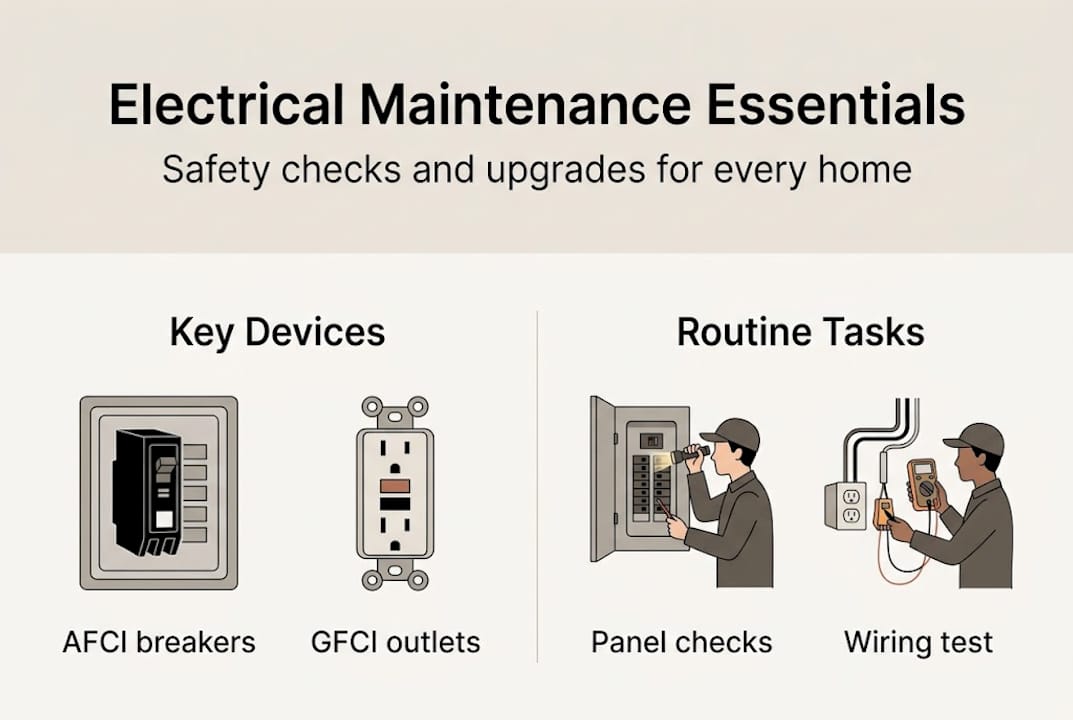 Electrical Maintenance Essentials

Safety checks and upgrades for every home

Key Devices

AFCI breakers

GFCI outlets

Routine Tasks

Panel checks

Wiring test