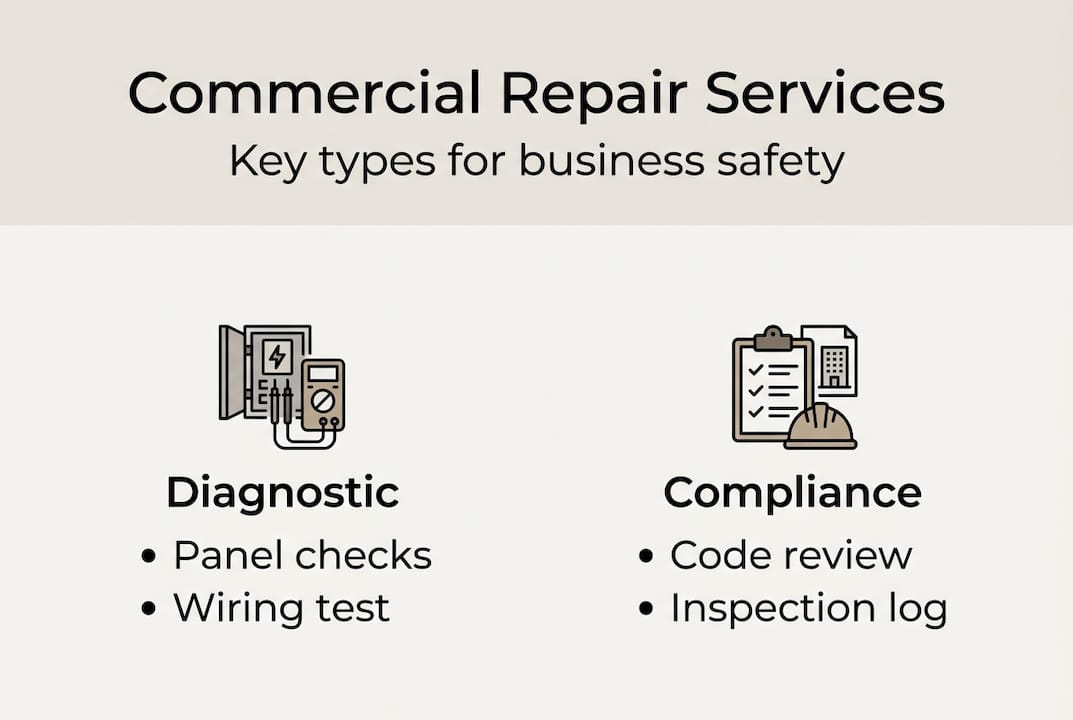 Commercial Repair Services
Key types for business safety

Diagnostic
• Panel checks
• Wiring test

Compliance
• Code review
• Inspection log