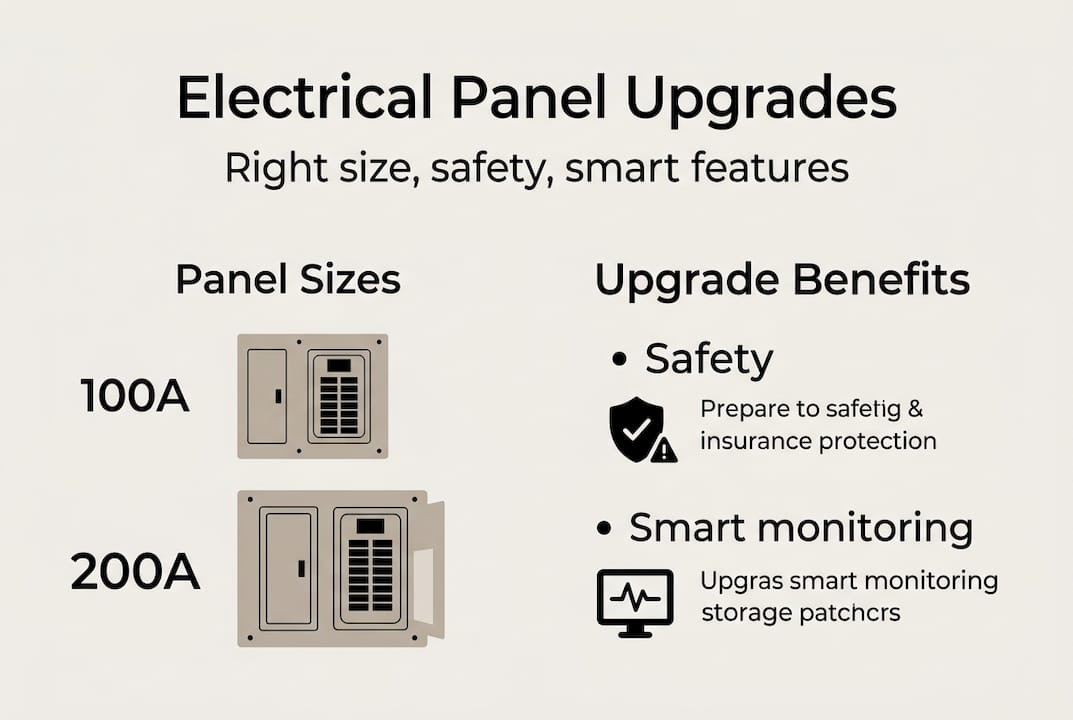 Electrical Panel Upgrades

Right size, safety, smart features

Panel Sizes

100A

200A

Upgrade Benefits

• Safety

Prepare to safetig & insurance protection

• Smart monitoring

Upgras smart monitoring storage patchcrs