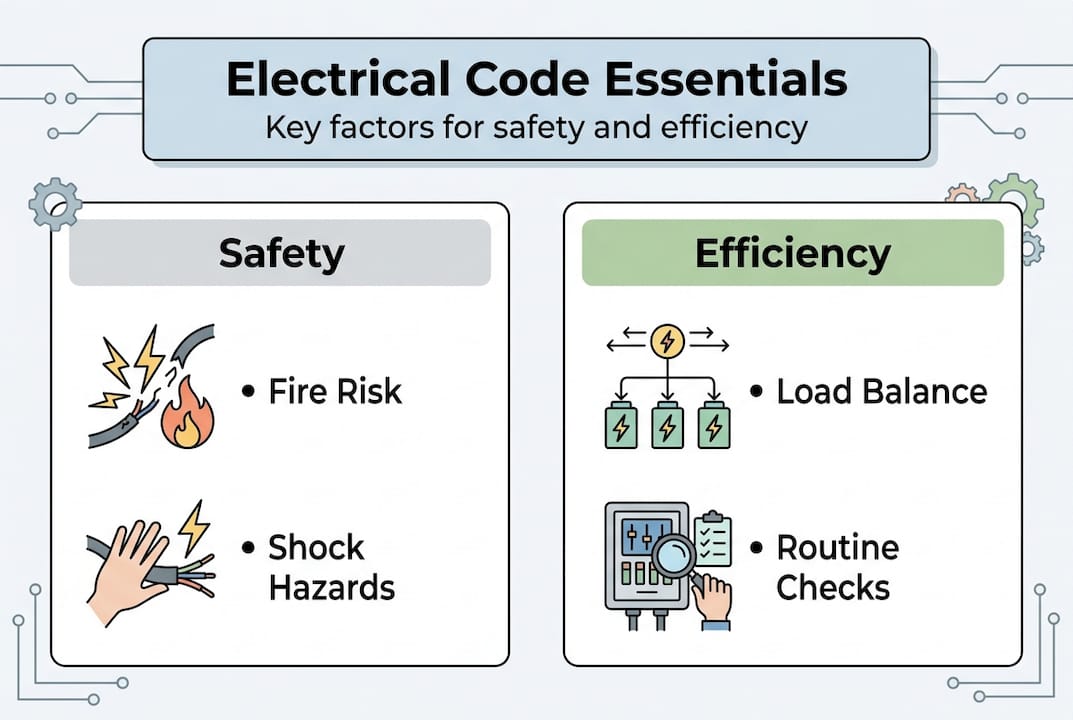 Electrical Code Essentials
Key factors for safety and efficiency

Safety

• Fire Risk

• Shock Hazards

Efficiency

• Load Balance

• Routine Checks