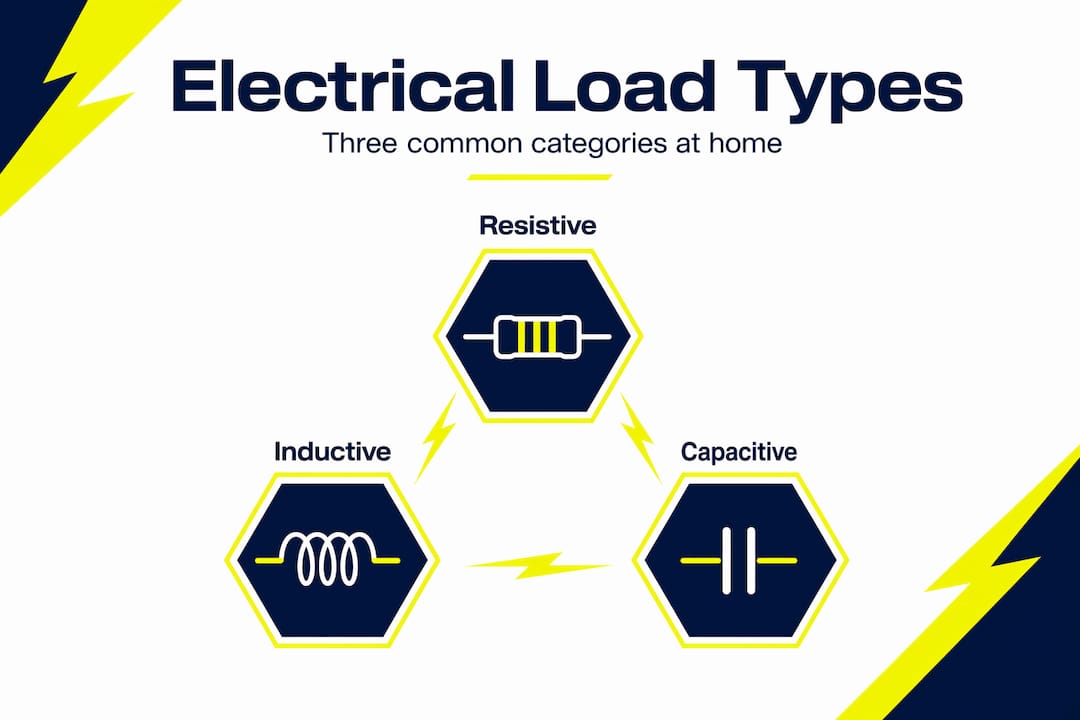 Electrical Load Types

Three common categories at home

Resistive

Inductive

Capacitive