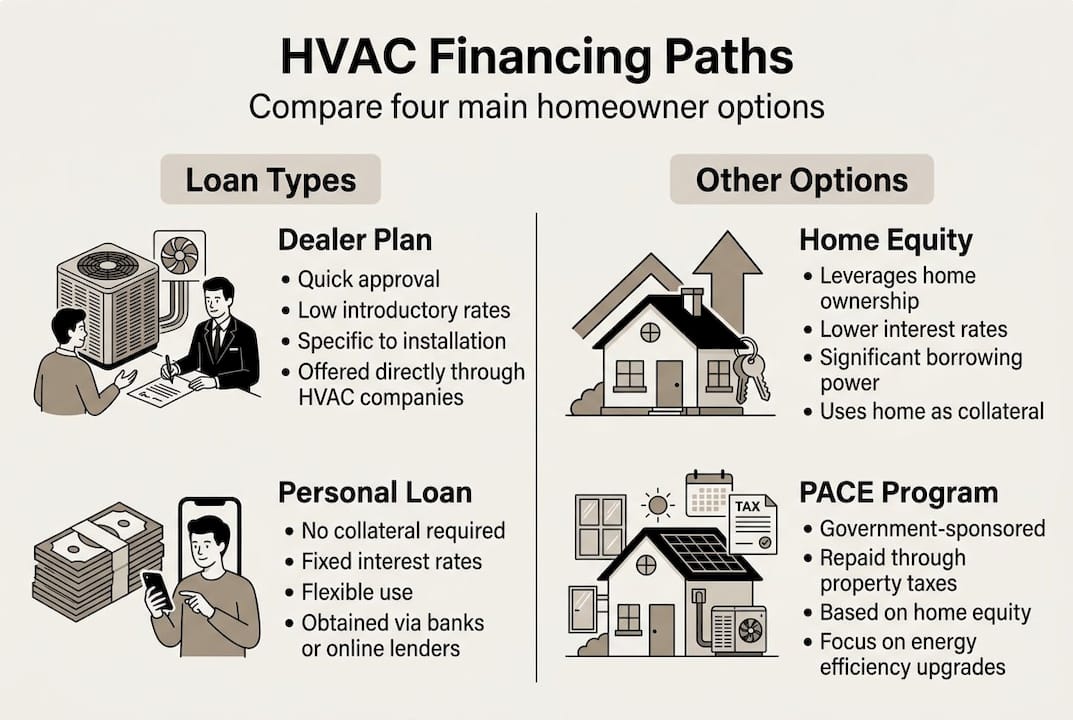 HVAC Financing Paths

Compare four main homeowner options

Loan Types

Dealer Plan
• Quick approval
• Low introductory rates
• Specific to installation
• Offered directly through HVAC companies

Personal Loan
• No collateral required
• Fixed interest rates
• Flexible use
• Obtained via banks or online lenders

Other Options

Home Equity
• Leverages home ownership
• Lower interest rates
• Significant borrowing power
• Uses home as collateral

TAX

PACE Program
• Government-sponsored
• Repaid through property taxes
• Based on home equity
• Focus on energy efficiency upgrades