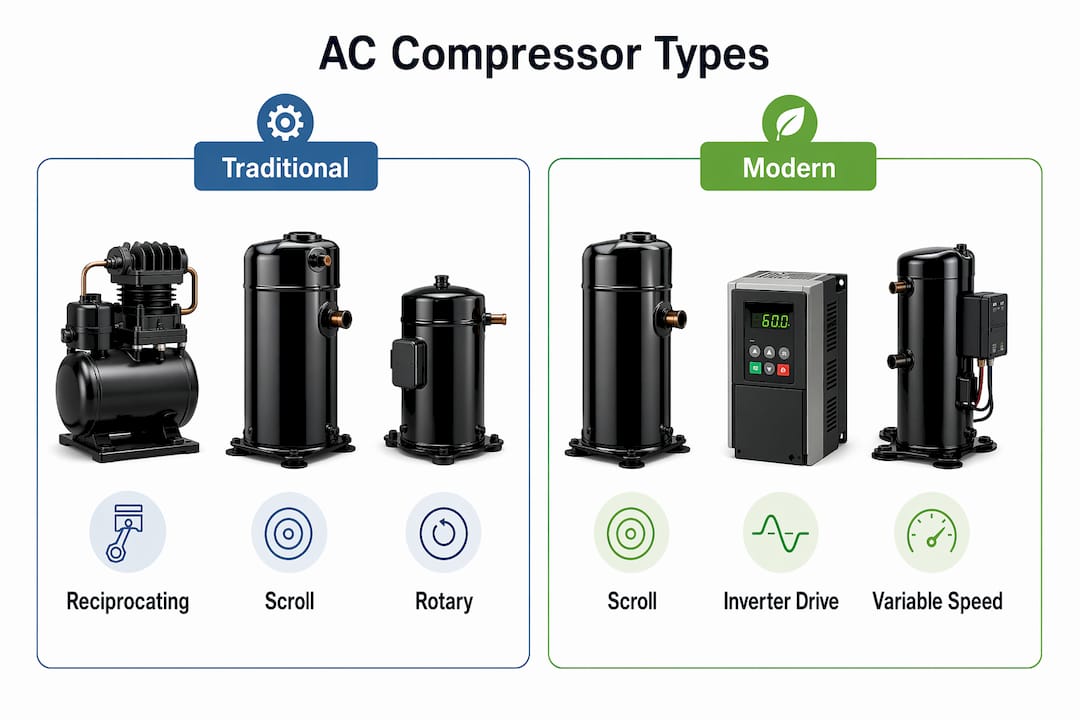 AC Compressor Types

Traditional

Reciprocating

Scroll

Rotary

Modern

60.0

Scroll

Inverter Drive

Variable Speed