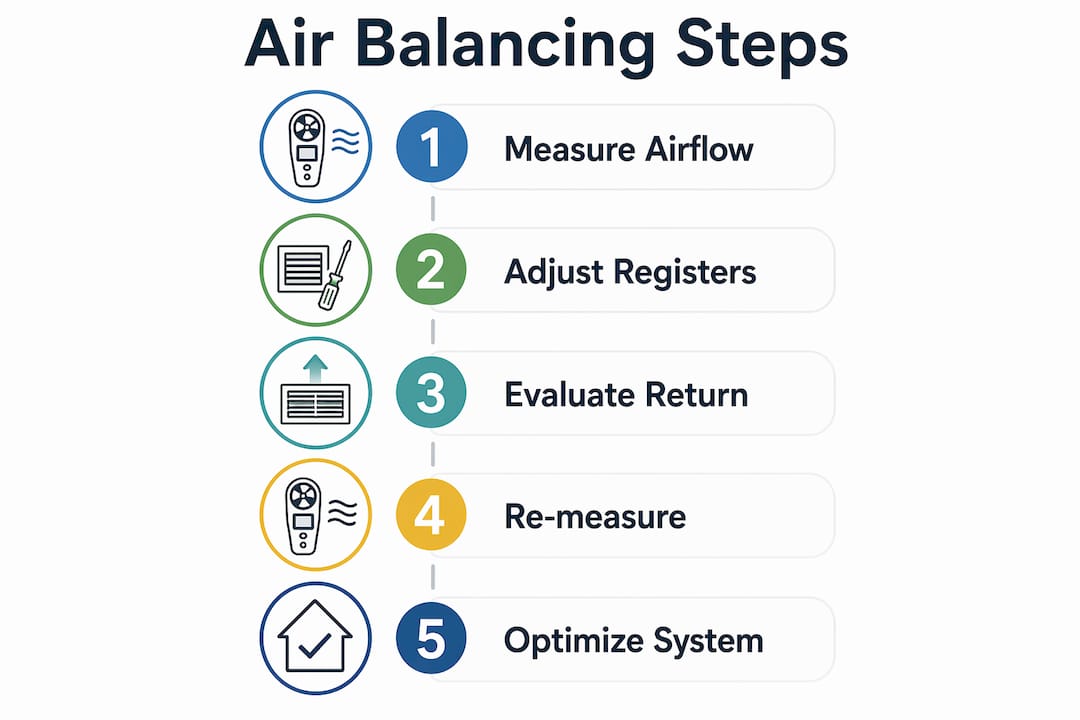 Air Balancing Steps

1 Measure Airflow

2 Adjust Registers

3 Evaluate Return

4 Re-measure

5 Optimize System