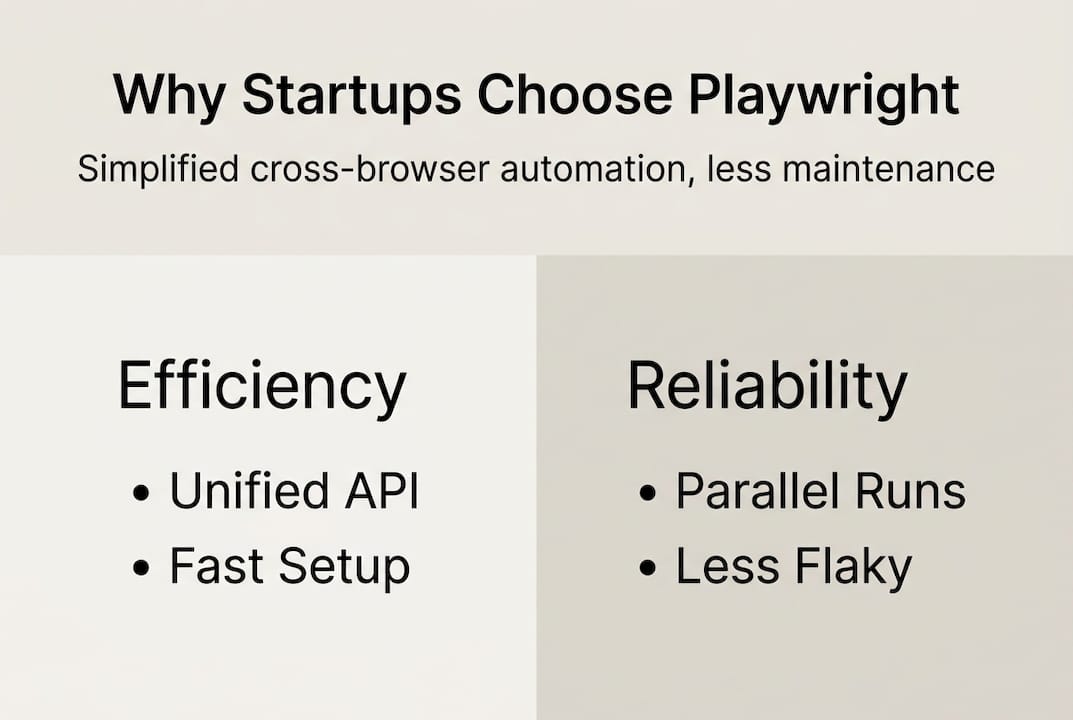 Why Startups Choose Playwright

Simplified cross-browser automation, less maintenance

Efficiency

• Unified API
• Fast Setup

Reliability

• Parallel Runs
• Less Flaky