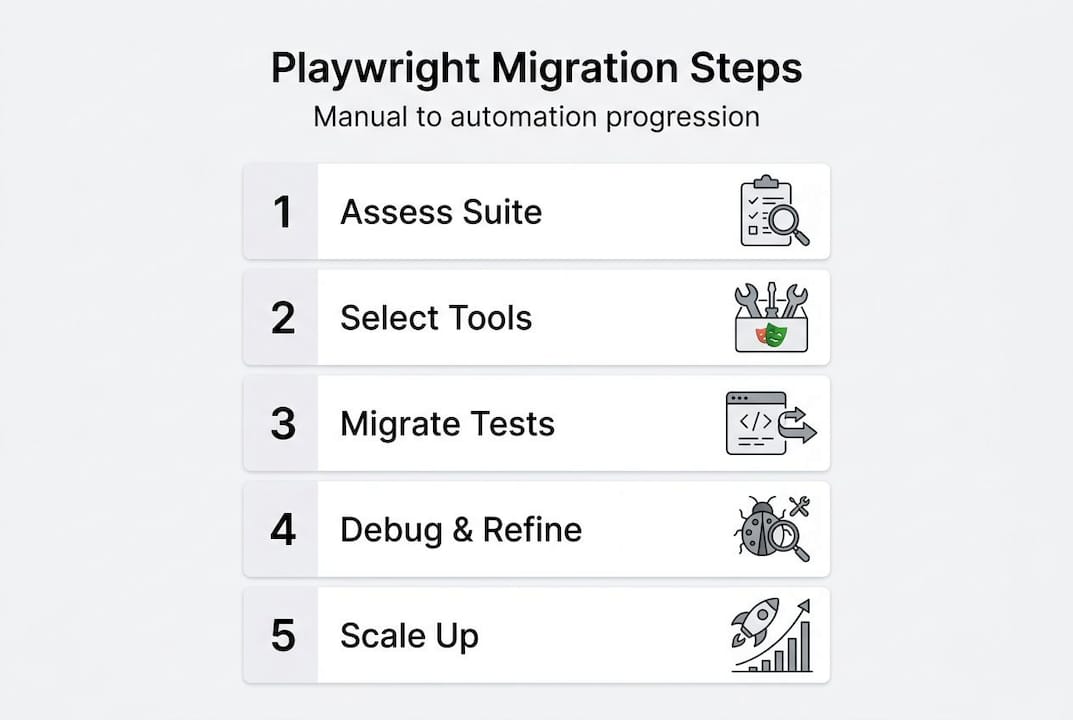 Playwright Migration Steps

Manual to automation progression

1 Assess Suite

2 Select Tools

3 Migrate Tests

4 Debug & Refine

5 Scale Up