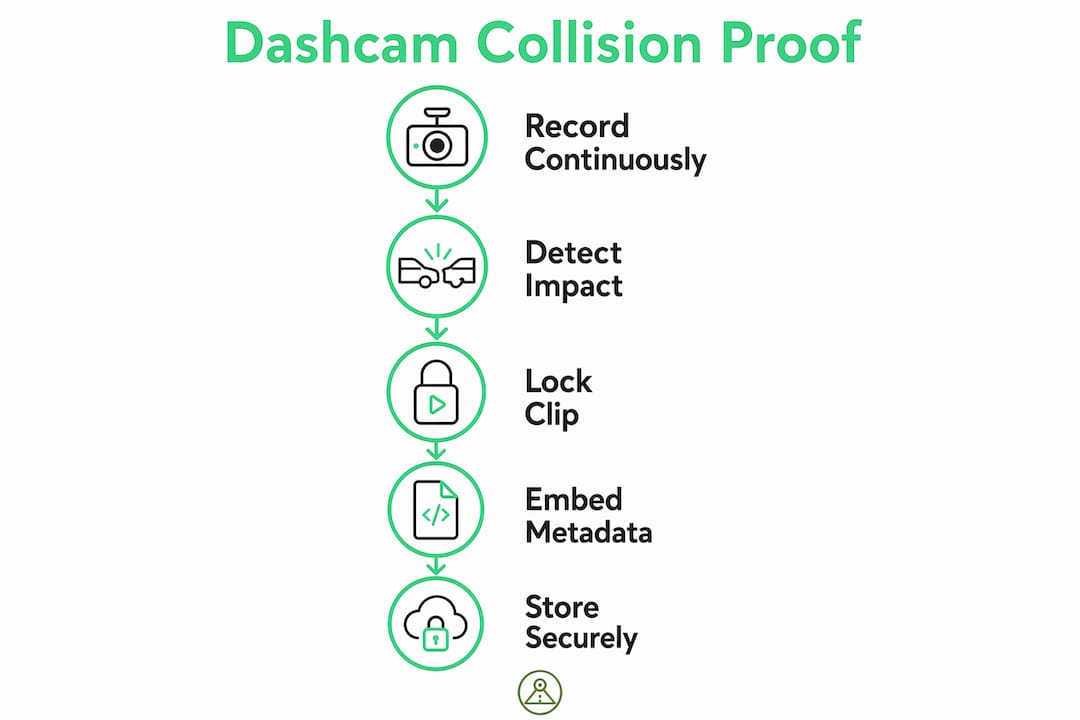 Dashcam Collision Proof

Record Continuously

Detect Impact

Lock Clip

Embed Metadata

Store Securely