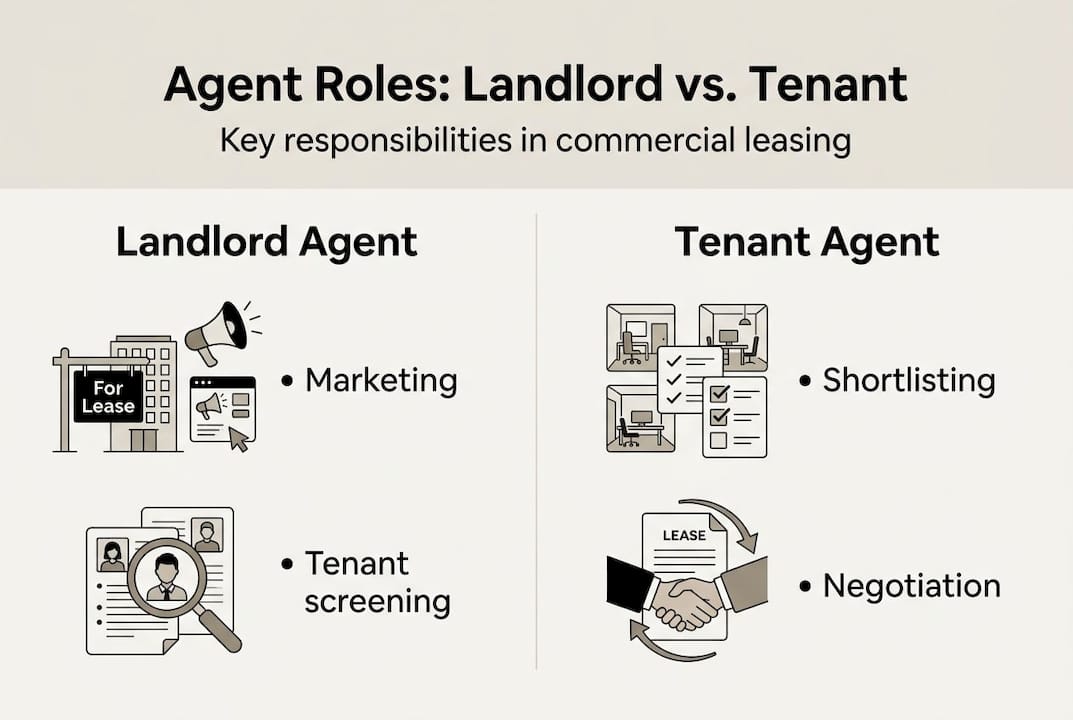 Agent Roles: Landlord vs. Tenant
Key responsibilities in commercial leasing

Landlord Agent

For Lease

• Marketing

• Tenant screening

Tenant Agent

• Shortlisting

LEASE

• Negotiation