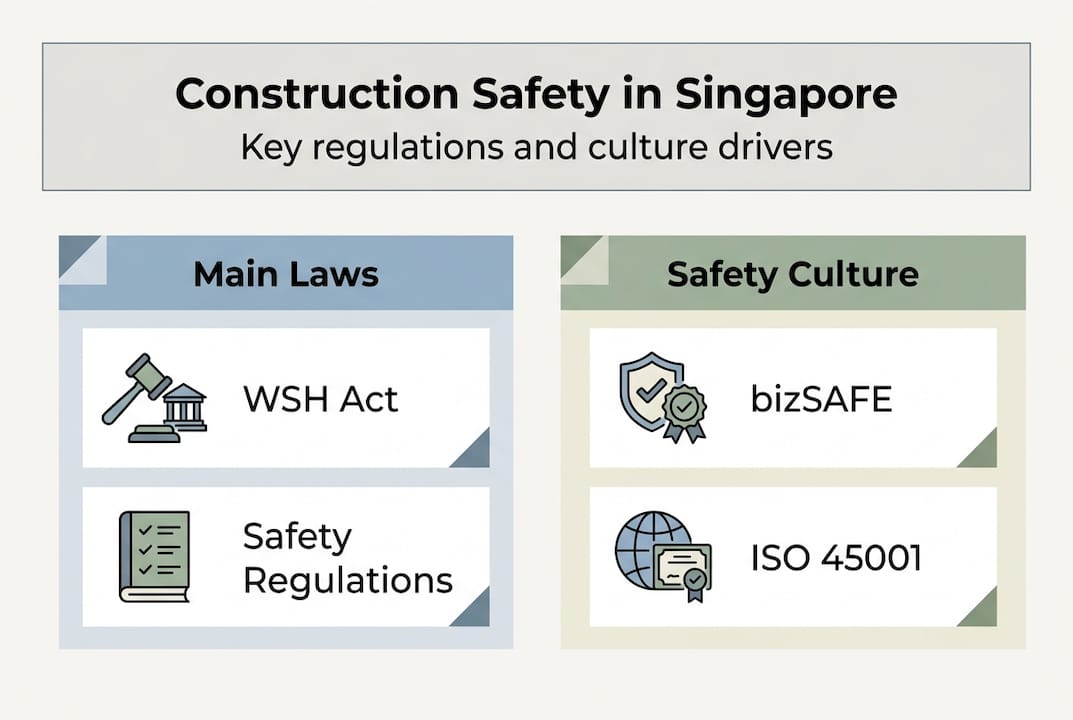 Construction Safety in Singapore
Key regulations and culture drivers

Main Laws

WSH Act

Safety Regulations

Safety Culture

bizSAFE

ISO 45001