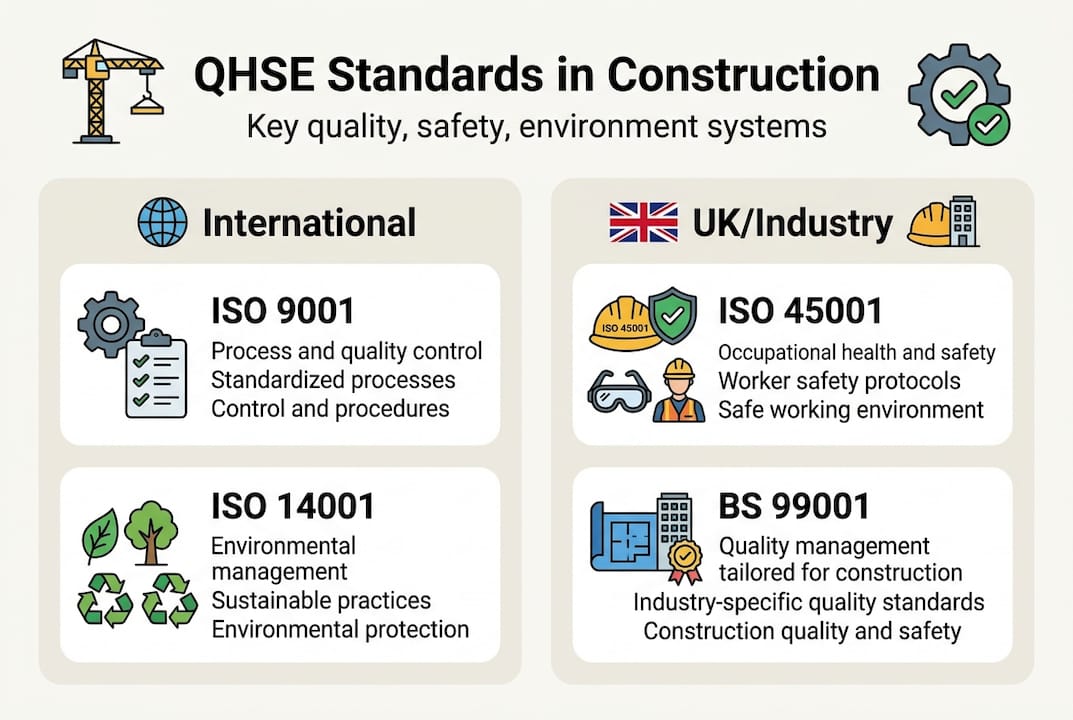 QHSE Standards in Construction
Key quality, safety, environment systems

International

ISO 9001
Process and quality control
Standardized processes
Control and procedures

ISO 14001
Environmental management
Sustainable practices
Environmental protection

UK/Industry

ISO 45001
ISO 45001
Occupational health and safety
Worker safety protocols
Safe working environment

BS 99001
Quality management tailored for construction
Industry-specific quality standards
Construction quality and safety