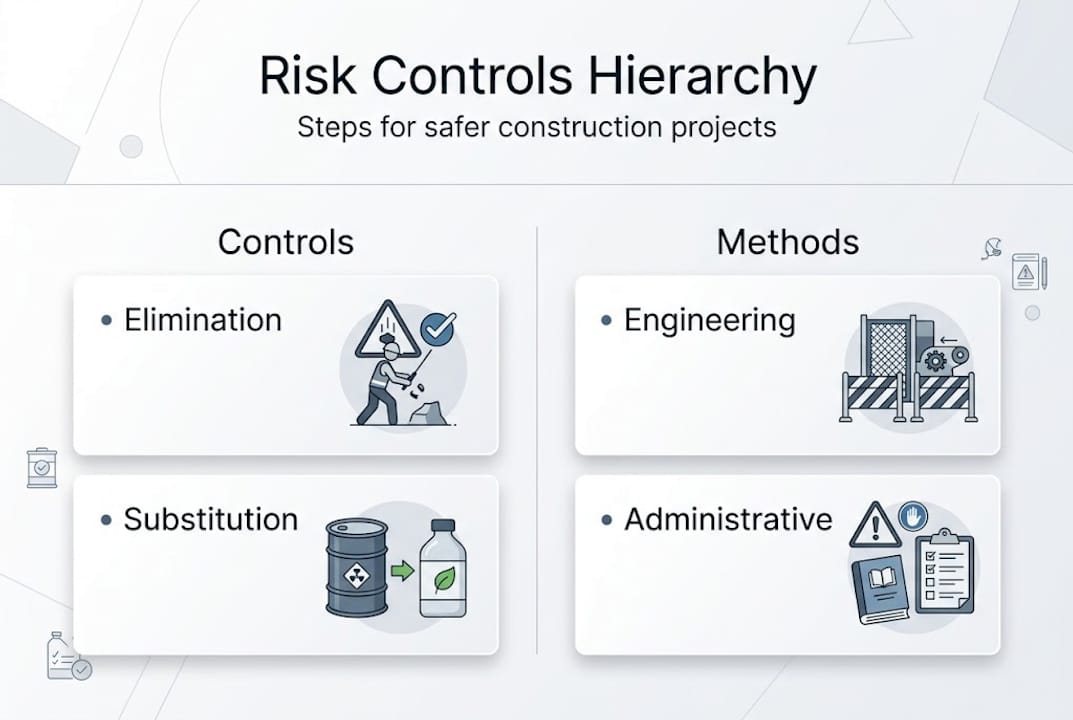 Risk Controls Hierarchy
Steps for safer construction projects

Controls

• Elimination

• Substitution

Methods

• Engineering

• Administrative