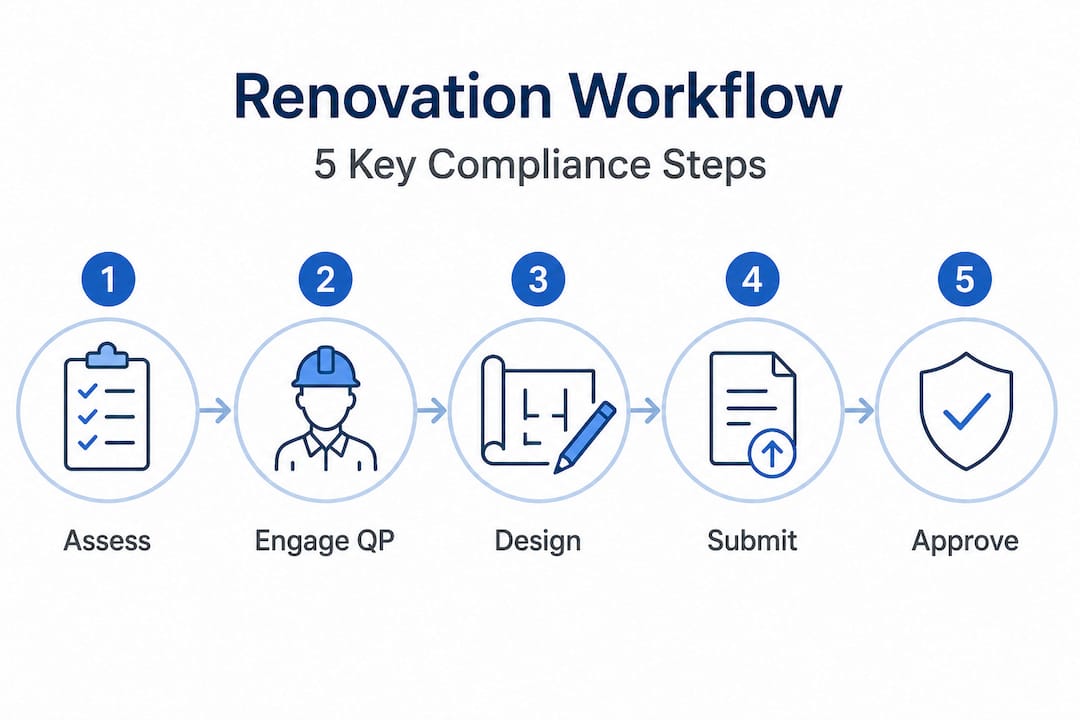 Renovation Workflow

5 Key Compliance Steps

1

Assess

2

Engage QP

3

Design

4

Submit

5

Approve