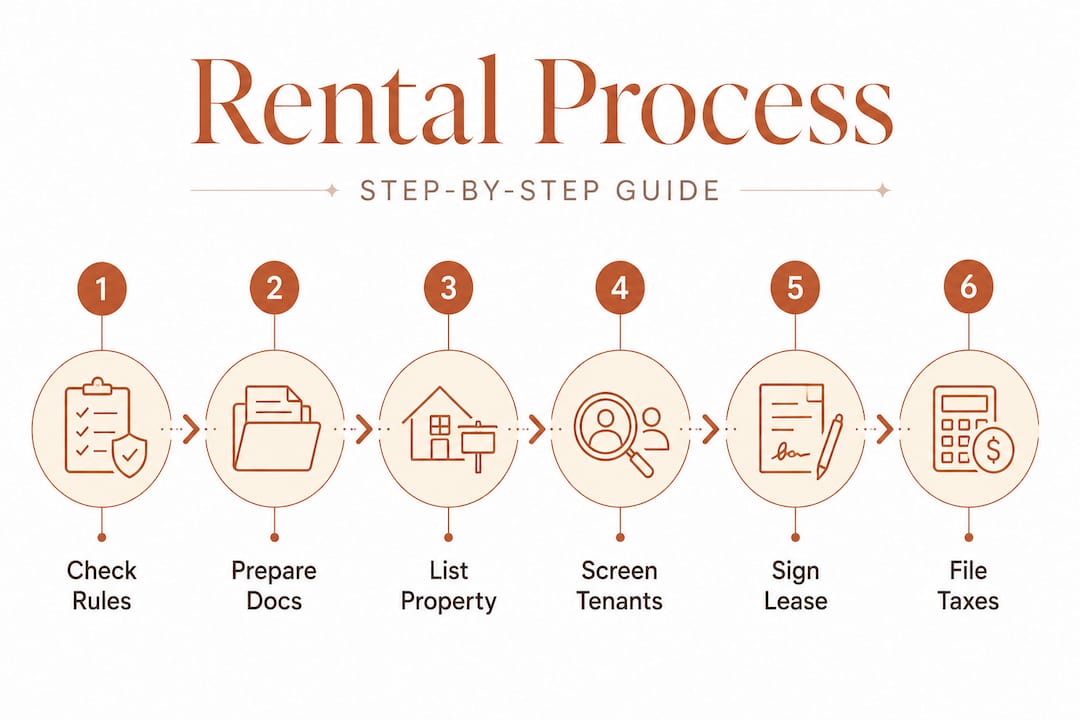 Rental Process

STEP-BY-STEP GUIDE

1
Check Rules

2
Prepare Docs

3
List Property

4
Screen Tenants

5
Sign Lease

6
File Taxes