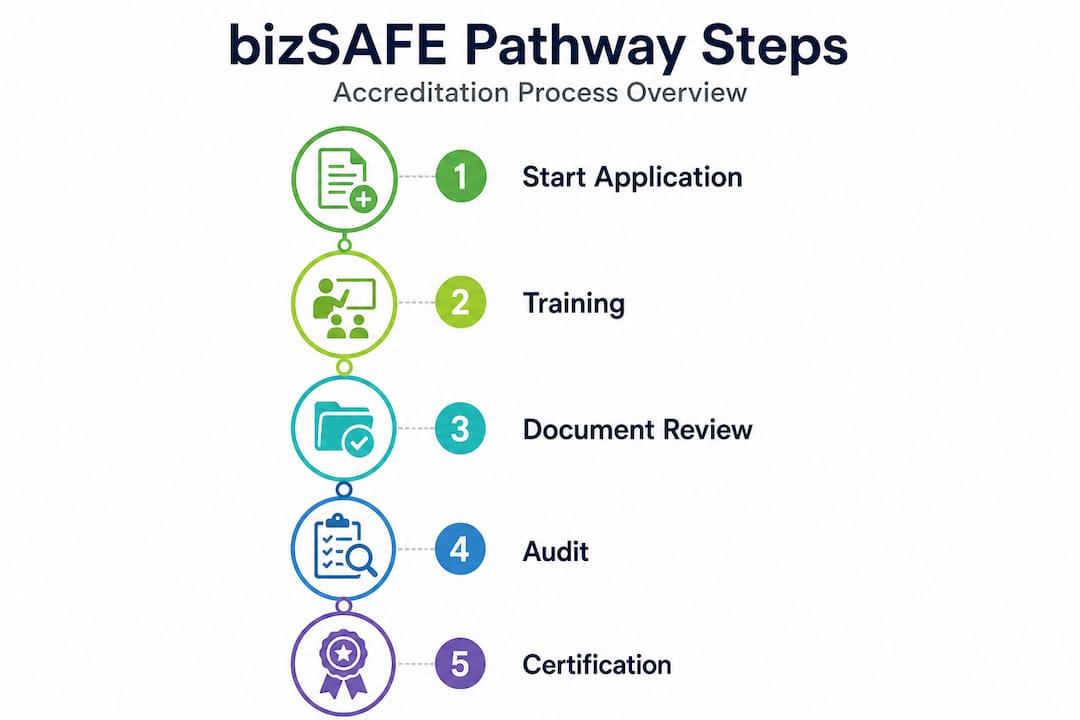 bizSAFE Pathway Steps

Accreditation Process Overview

1 Start Application

2 Training

3 Document Review

4 Audit

5 Certification