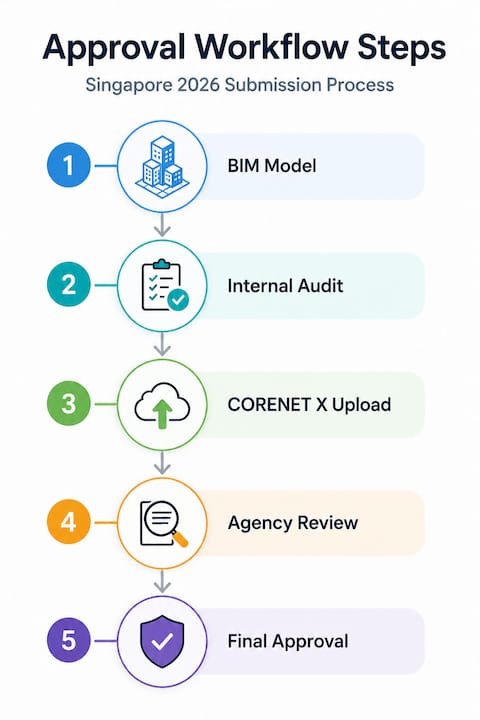 Approval Workflow Steps

Singapore 2026 Submission Process

1 BIM Model

2 Internal Audit

3 CORENET X Upload

4 Agency Review

5 Final Approval