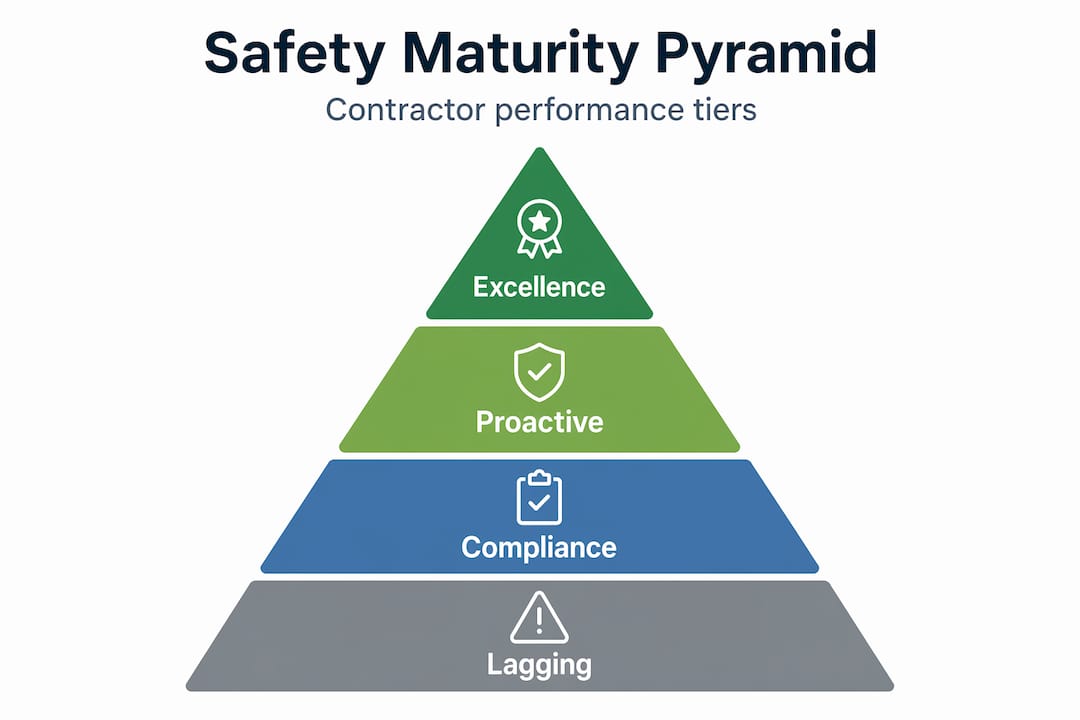 Safety Maturity Pyramid

Contractor performance tiers

Excellence

Proactive

Compliance

Lagging