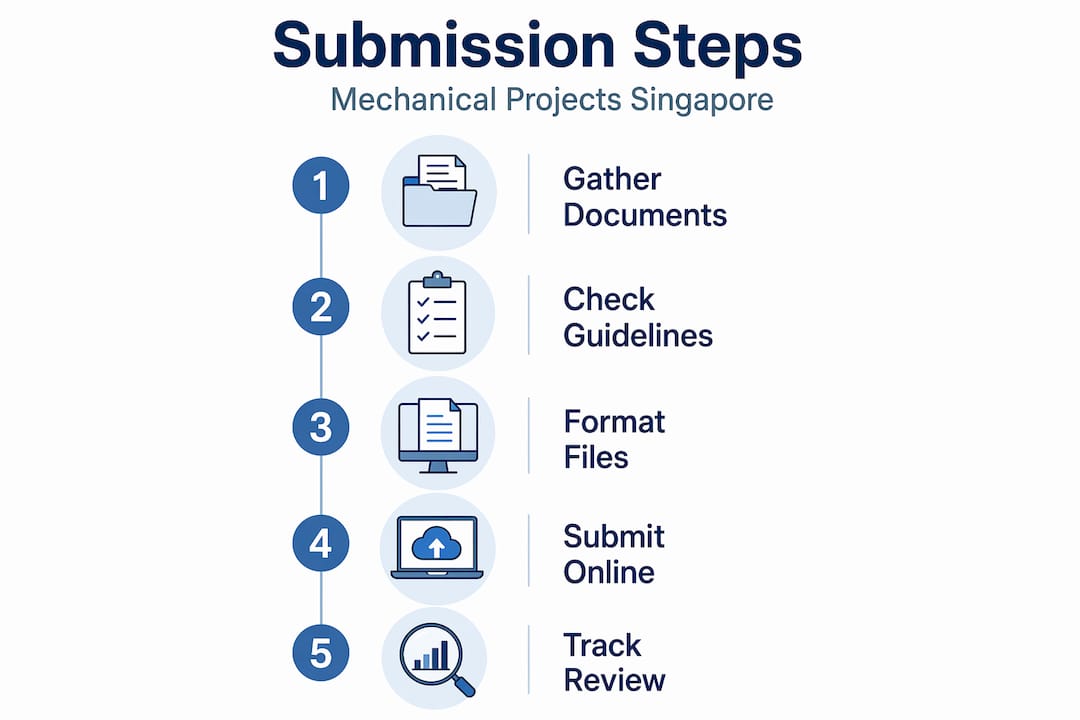 Submission Steps
Mechanical Projects Singapore

1 Gather Documents

2 Check Guidelines

3 Format Files

4 Submit Online

5 Track Review